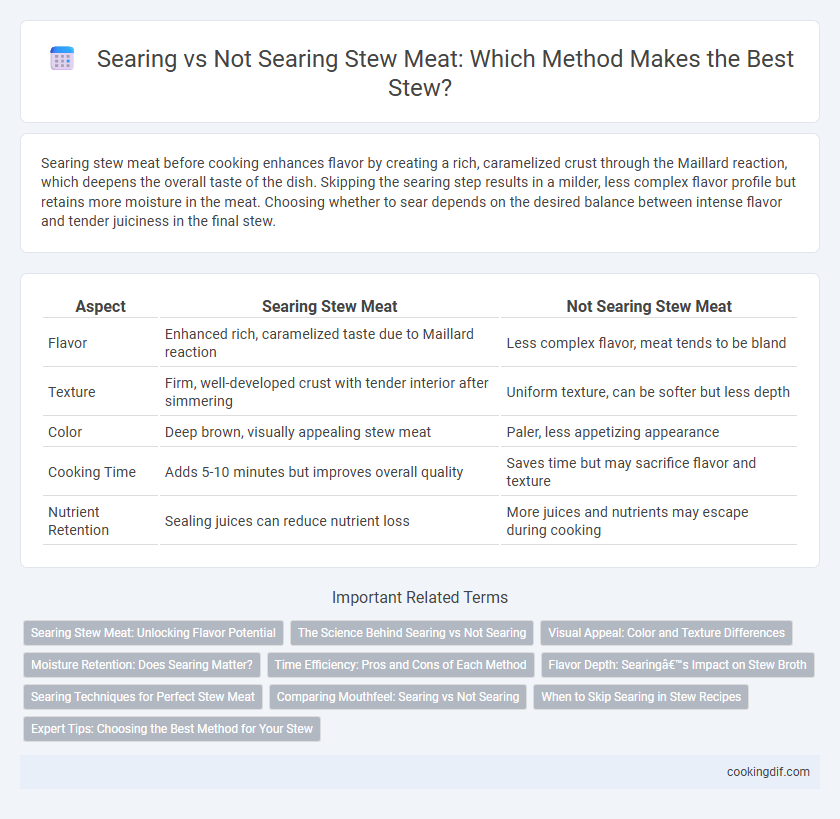 Searing vs Not Searing Stew Meat: Which Method Makes the Best Stew?

Searing stew meat before cooking enhances flavor by creating a rich, caramelized crust through the Maillard reaction, which deepens the overall taste of the dish. Skipping the searing step results in a milder, less complex flavor profile but retains more moisture in the meat. Choosing whether to sear depends on the desired balance between intense flavor and tender juiciness in the final stew.

| Aspect | Searing Stew Meat | Not Searing Stew Meat |
|---|---|---|
| Flavor | Enhanced rich, caramelized taste due to Maillard reaction | Less complex flavor, meat tends to be bland |
| Texture | Firm, well-developed crust with tender interior after simmering | Uniform texture, can be softer but less depth |
| Color | Deep brown, visually appealing stew meat | Paler, less appetizing appearance |
| Cooking Time | Adds 5-10 minutes but improves overall quality | Saves time but may sacrifice flavor and texture |
| Nutrient Retention | Sealing juices can reduce nutrient loss | More juices and nutrients may escape during cooking |

Important Related Terms

Searing Stew Meat: Unlocking Flavor Potential
The Science Behind Searing vs Not Searing
Visual Appeal: Color and Texture Differences
Moisture Retention: Does Searing Matter?
Time Efficiency: Pros and Cons of Each Method
Flavor Depth: Searingâ€™s Impact on Stew Broth
Searing Techniques for Perfect Stew Meat
Comparing Mouthfeel: Searing vs Not Searing
When to Skip Searing in Stew Recipes
Expert Tips: Choosing the Best Method for Your Stew

cookingdif.com