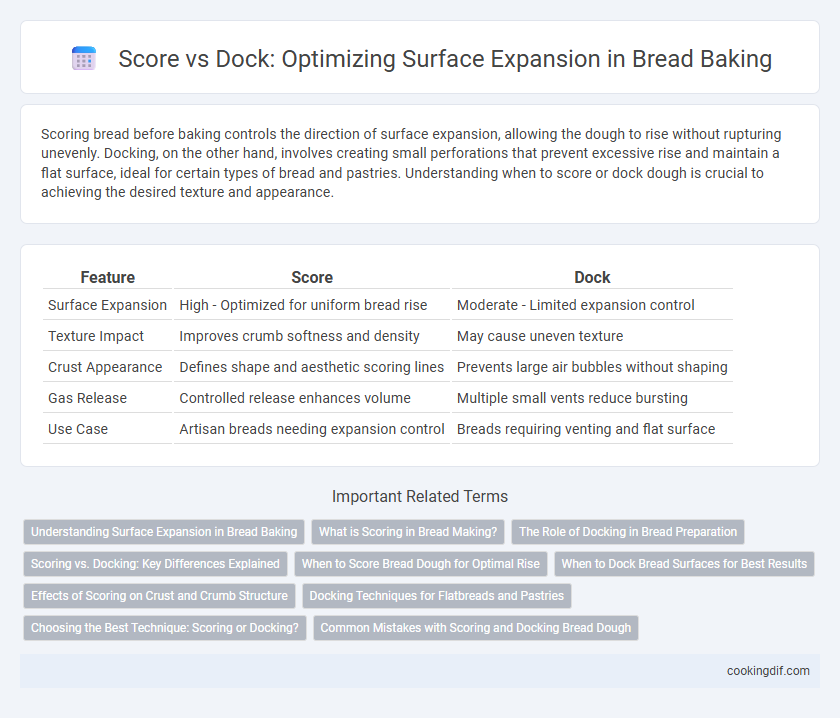 Score vs Dock: Optimizing Surface Expansion in Bread Baking

Scoring bread before baking controls the direction of surface expansion, allowing the dough to rise without rupturing unevenly. Docking, on the other hand, involves creating small perforations that prevent excessive rise and maintain a flat surface, ideal for certain types of bread and pastries. Understanding when to score or dock dough is crucial to achieving the desired texture and appearance.

| Feature | Score | Dock |
|---|---|---|
| Surface Expansion | High - Optimized for uniform bread rise | Moderate - Limited expansion control |
| Texture Impact | Improves crumb softness and density | May cause uneven texture |
| Crust Appearance | Defines shape and aesthetic scoring lines | Prevents large air bubbles without shaping |
| Gas Release | Controlled release enhances volume | Multiple small vents reduce bursting |
| Use Case | Artisan breads needing expansion control | Breads requiring venting and flat surface |

Important Related Terms

Understanding Surface Expansion in Bread Baking
What is Scoring in Bread Making?
The Role of Docking in Bread Preparation
Scoring vs. Docking: Key Differences Explained
When to Score Bread Dough for Optimal Rise
When to Dock Bread Surfaces for Best Results
Effects of Scoring on Crust and Crumb Structure
Docking Techniques for Flatbreads and Pastries
Choosing the Best Technique: Scoring or Docking?
Common Mistakes with Scoring and Docking Bread Dough

cookingdif.com