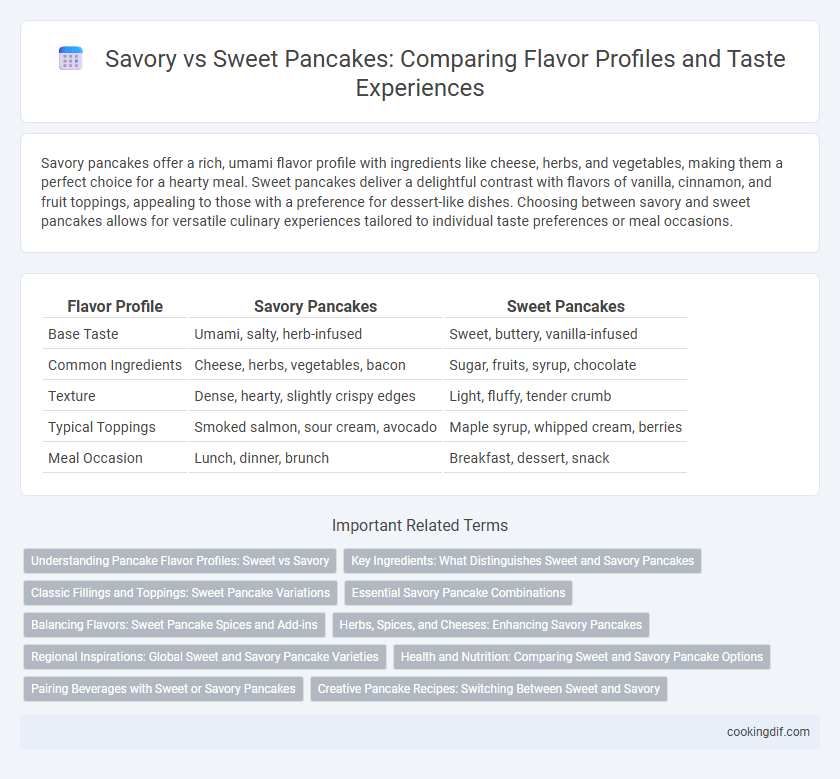 Savory vs Sweet Pancakes: Comparing Flavor Profiles and Taste Experiences

Savory pancakes offer a rich, umami flavor profile with ingredients like cheese, herbs, and vegetables, making them a perfect choice for a hearty meal. Sweet pancakes deliver a delightful contrast with flavors of vanilla, cinnamon, and fruit toppings, appealing to those with a preference for dessert-like dishes. Choosing between savory and sweet pancakes allows for versatile culinary experiences tailored to individual taste preferences or meal occasions.

| Flavor Profile | Savory Pancakes | Sweet Pancakes |
|---|---|---|
| Base Taste | Umami, salty, herb-infused | Sweet, buttery, vanilla-infused |
| Common Ingredients | Cheese, herbs, vegetables, bacon | Sugar, fruits, syrup, chocolate |
| Texture | Dense, hearty, slightly crispy edges | Light, fluffy, tender crumb |
| Typical Toppings | Smoked salmon, sour cream, avocado | Maple syrup, whipped cream, berries |
| Meal Occasion | Lunch, dinner, brunch | Breakfast, dessert, snack |

Important Related Terms

Understanding Pancake Flavor Profiles: Sweet vs Savory

Key Ingredients: What Distinguishes Sweet and Savory Pancakes

Classic Fillings and Toppings: Sweet Pancake Variations

Essential Savory Pancake Combinations

Balancing Flavors: Sweet Pancake Spices and Add-ins

Herbs, Spices, and Cheeses: Enhancing Savory Pancakes

Regional Inspirations: Global Sweet and Savory Pancake Varieties

Health and Nutrition: Comparing Sweet and Savory Pancake Options

Pairing Beverages with Sweet or Savory Pancakes

Creative Pancake Recipes: Switching Between Sweet and Savory

cookingdif.com