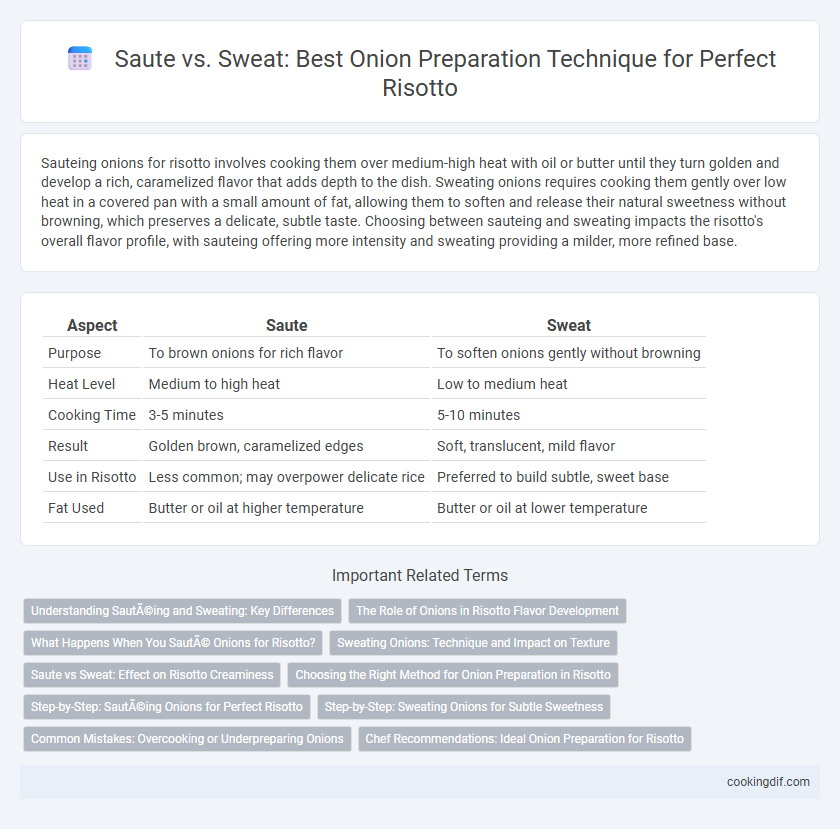 Saute vs. Sweat: Best Onion Preparation Technique for Perfect Risotto

Sauteing onions for risotto involves cooking them over medium-high heat with oil or butter until they turn golden and develop a rich, caramelized flavor that adds depth to the dish. Sweating onions requires cooking them gently over low heat in a covered pan with a small amount of fat, allowing them to soften and release their natural sweetness without browning, which preserves a delicate, subtle taste. Choosing between sauteing and sweating impacts the risotto's overall flavor profile, with sauteing offering more intensity and sweating providing a milder, more refined base.

| Aspect | Saute | Sweat |
|---|---|---|
| Purpose | To brown onions for rich flavor | To soften onions gently without browning |
| Heat Level | Medium to high heat | Low to medium heat |
| Cooking Time | 3-5 minutes | 5-10 minutes |
| Result | Golden brown, caramelized edges | Soft, translucent, mild flavor |
| Use in Risotto | Less common; may overpower delicate rice | Preferred to build subtle, sweet base |
| Fat Used | Butter or oil at higher temperature | Butter or oil at lower temperature |

Important Related Terms

Understanding SautÃ©ing and Sweating: Key Differences
The Role of Onions in Risotto Flavor Development
What Happens When You SautÃ© Onions for Risotto?
Sweating Onions: Technique and Impact on Texture
Saute vs Sweat: Effect on Risotto Creaminess
Choosing the Right Method for Onion Preparation in Risotto
Step-by-Step: SautÃ©ing Onions for Perfect Risotto
Step-by-Step: Sweating Onions for Subtle Sweetness
Common Mistakes: Overcooking or Underpreparing Onions
Chef Recommendations: Ideal Onion Preparation for Risotto

cookingdif.com