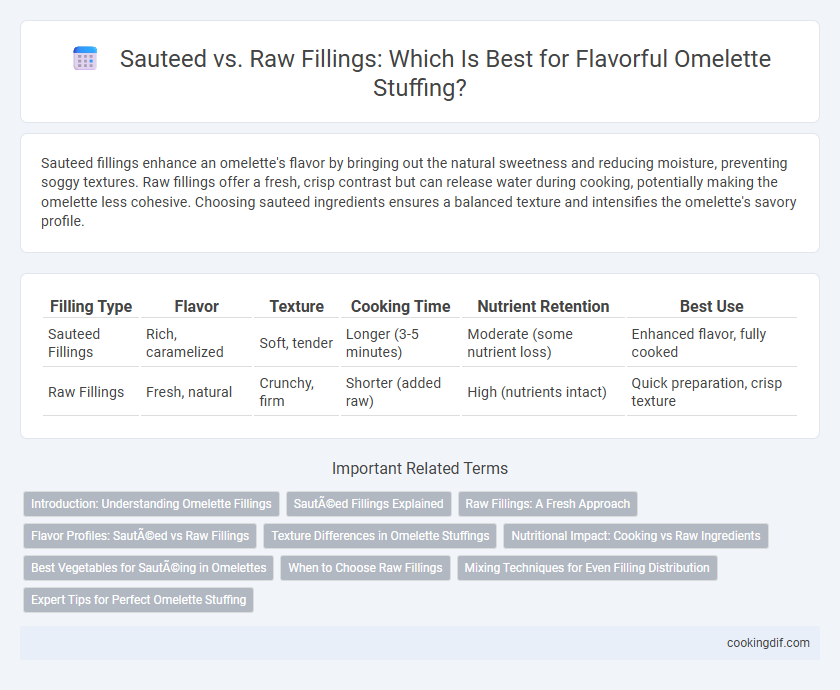 Sauteed vs. Raw Fillings: Which Is Best for Flavorful Omelette Stuffing?

Sauteed fillings enhance an omelette's flavor by bringing out the natural sweetness and reducing moisture, preventing soggy textures. Raw fillings offer a fresh, crisp contrast but can release water during cooking, potentially making the omelette less cohesive. Choosing sauteed ingredients ensures a balanced texture and intensifies the omelette's savory profile.

| Filling Type | Flavor | Texture | Cooking Time | Nutrient Retention | Best Use |
|---|---|---|---|---|---|
| Sauteed Fillings | Rich, caramelized | Soft, tender | Longer (3-5 minutes) | Moderate (some nutrient loss) | Enhanced flavor, fully cooked |
| Raw Fillings | Fresh, natural | Crunchy, firm | Shorter (added raw) | High (nutrients intact) | Quick preparation, crisp texture |

Important Related Terms

Introduction: Understanding Omelette Fillings

SautÃ©ed Fillings Explained

Raw Fillings: A Fresh Approach

Flavor Profiles: SautÃ©ed vs Raw Fillings

Texture Differences in Omelette Stuffings

Nutritional Impact: Cooking vs Raw Ingredients

Best Vegetables for SautÃ©ing in Omelettes

When to Choose Raw Fillings

Mixing Techniques for Even Filling Distribution

Expert Tips for Perfect Omelette Stuffing

cookingdif.com