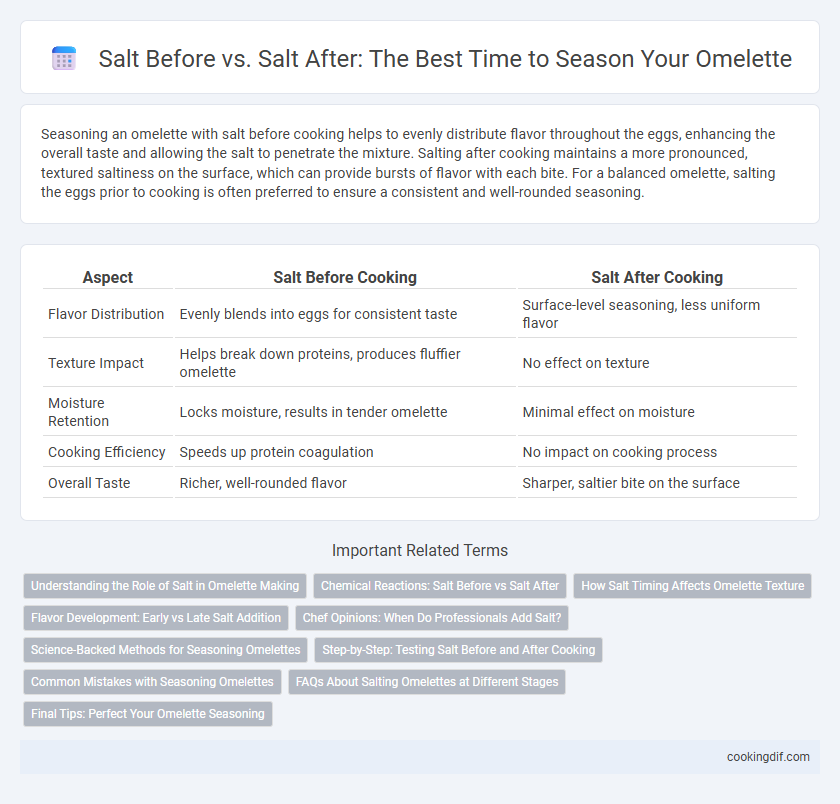 Salt Before vs. Salt After: The Best Time to Season Your Omelette

Seasoning an omelette with salt before cooking helps to evenly distribute flavor throughout the eggs, enhancing the overall taste and allowing the salt to penetrate the mixture. Salting after cooking maintains a more pronounced, textured saltiness on the surface, which can provide bursts of flavor with each bite. For a balanced omelette, salting the eggs prior to cooking is often preferred to ensure a consistent and well-rounded seasoning.

| Aspect | Salt Before Cooking | Salt After Cooking |
|---|---|---|
| Flavor Distribution | Evenly blends into eggs for consistent taste | Surface-level seasoning, less uniform flavor |
| Texture Impact | Helps break down proteins, produces fluffier omelette | No effect on texture |
| Moisture Retention | Locks moisture, results in tender omelette | Minimal effect on moisture |
| Cooking Efficiency | Speeds up protein coagulation | No impact on cooking process |
| Overall Taste | Richer, well-rounded flavor | Sharper, saltier bite on the surface |

Important Related Terms

Understanding the Role of Salt in Omelette Making
Chemical Reactions: Salt Before vs Salt After
How Salt Timing Affects Omelette Texture
Flavor Development: Early vs Late Salt Addition
Chef Opinions: When Do Professionals Add Salt?
Science-Backed Methods for Seasoning Omelettes
Step-by-Step: Testing Salt Before and After Cooking
Common Mistakes with Seasoning Omelettes
FAQs About Salting Omelettes at Different Stages
Final Tips: Perfect Your Omelette Seasoning

cookingdif.com