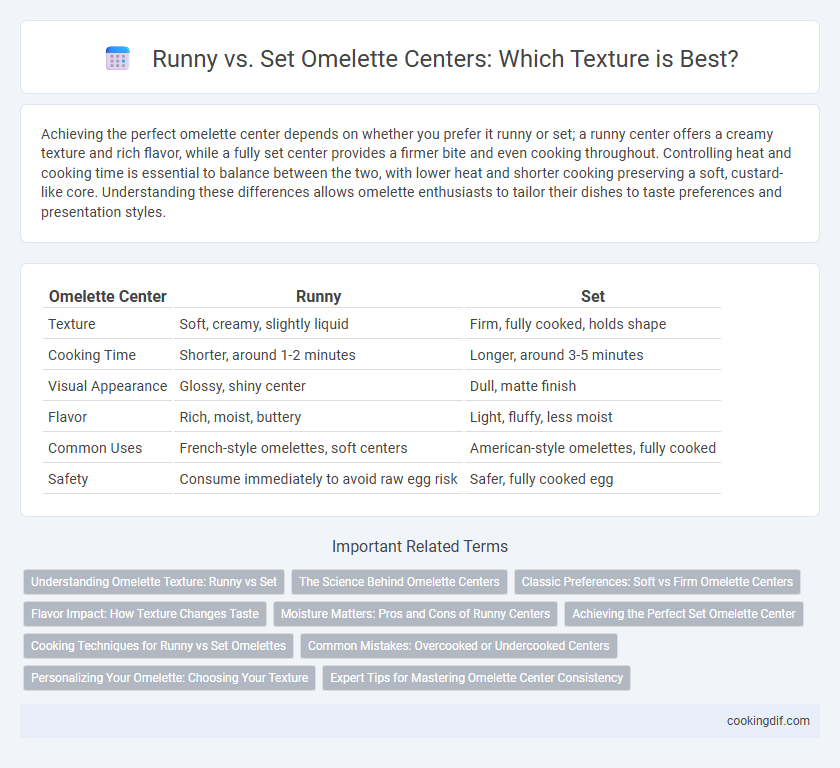 Runny vs. Set Omelette Centers: Which Texture is Best?

Achieving the perfect omelette center depends on whether you prefer it runny or set; a runny center offers a creamy texture and rich flavor, while a fully set center provides a firmer bite and even cooking throughout. Controlling heat and cooking time is essential to balance between the two, with lower heat and shorter cooking preserving a soft, custard-like core. Understanding these differences allows omelette enthusiasts to tailor their dishes to taste preferences and presentation styles.

| Omelette Center | Runny | Set |
|---|---|---|
| Texture | Soft, creamy, slightly liquid | Firm, fully cooked, holds shape |
| Cooking Time | Shorter, around 1-2 minutes | Longer, around 3-5 minutes |
| Visual Appearance | Glossy, shiny center | Dull, matte finish |
| Flavor | Rich, moist, buttery | Light, fluffy, less moist |
| Common Uses | French-style omelettes, soft centers | American-style omelettes, fully cooked |
| Safety | Consume immediately to avoid raw egg risk | Safer, fully cooked egg |

Important Related Terms

Understanding Omelette Texture: Runny vs Set
The Science Behind Omelette Centers
Classic Preferences: Soft vs Firm Omelette Centers
Flavor Impact: How Texture Changes Taste
Moisture Matters: Pros and Cons of Runny Centers
Achieving the Perfect Set Omelette Center
Cooking Techniques for Runny vs Set Omelettes
Common Mistakes: Overcooked or Undercooked Centers
Personalizing Your Omelette: Choosing Your Texture
Expert Tips for Mastering Omelette Center Consistency

cookingdif.com