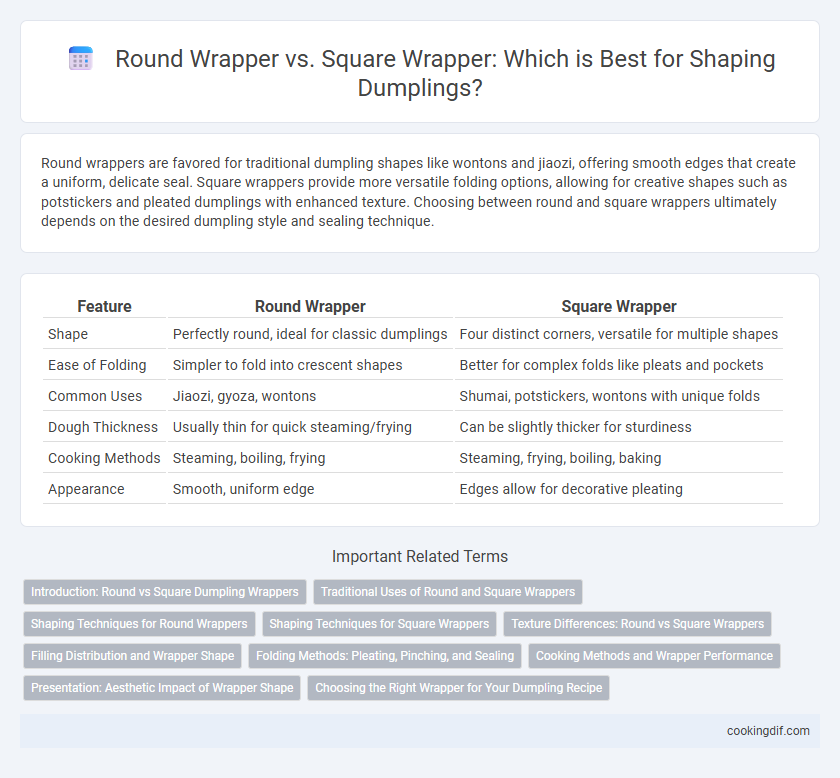 Round Wrapper vs. Square Wrapper: Which is Best for Shaping Dumplings?

Round wrappers are favored for traditional dumpling shapes like wontons and jiaozi, offering smooth edges that create a uniform, delicate seal. Square wrappers provide more versatile folding options, allowing for creative shapes such as potstickers and pleated dumplings with enhanced texture. Choosing between round and square wrappers ultimately depends on the desired dumpling style and sealing technique.

| Feature | Round Wrapper | Square Wrapper |
|---|---|---|
| Shape | Perfectly round, ideal for classic dumplings | Four distinct corners, versatile for multiple shapes |
| Ease of Folding | Simpler to fold into crescent shapes | Better for complex folds like pleats and pockets |
| Common Uses | Jiaozi, gyoza, wontons | Shumai, potstickers, wontons with unique folds |
| Dough Thickness | Usually thin for quick steaming/frying | Can be slightly thicker for sturdiness |
| Cooking Methods | Steaming, boiling, frying | Steaming, frying, boiling, baking |
| Appearance | Smooth, uniform edge | Edges allow for decorative pleating |

Important Related Terms

Introduction: Round vs Square Dumpling Wrappers
Traditional Uses of Round and Square Wrappers
Shaping Techniques for Round Wrappers
Shaping Techniques for Square Wrappers
Texture Differences: Round vs Square Wrappers
Filling Distribution and Wrapper Shape
Folding Methods: Pleating, Pinching, and Sealing
Cooking Methods and Wrapper Performance
Presentation: Aesthetic Impact of Wrapper Shape
Choosing the Right Wrapper for Your Dumpling Recipe

cookingdif.com