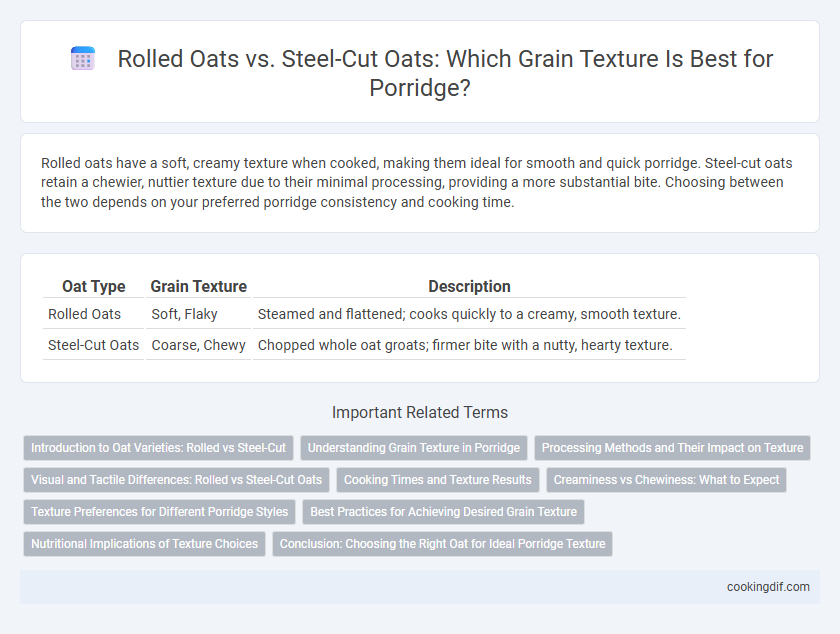 Rolled Oats vs. Steel-Cut Oats: Which Grain Texture Is Best for Porridge?

Rolled oats have a soft, creamy texture when cooked, making them ideal for smooth and quick porridge. Steel-cut oats retain a chewier, nuttier texture due to their minimal processing, providing a more substantial bite. Choosing between the two depends on your preferred porridge consistency and cooking time.

| Oat Type | Grain Texture | Description |
|---|---|---|
| Rolled Oats | Soft, Flaky | Steamed and flattened; cooks quickly to a creamy, smooth texture. |
| Steel-Cut Oats | Coarse, Chewy | Chopped whole oat groats; firmer bite with a nutty, hearty texture. |

Important Related Terms

Introduction to Oat Varieties: Rolled vs Steel-Cut
Understanding Grain Texture in Porridge
Processing Methods and Their Impact on Texture
Visual and Tactile Differences: Rolled vs Steel-Cut Oats
Cooking Times and Texture Results
Creaminess vs Chewiness: What to Expect
Texture Preferences for Different Porridge Styles
Best Practices for Achieving Desired Grain Texture
Nutritional Implications of Texture Choices
Conclusion: Choosing the Right Oat for Ideal Porridge Texture

cookingdif.com