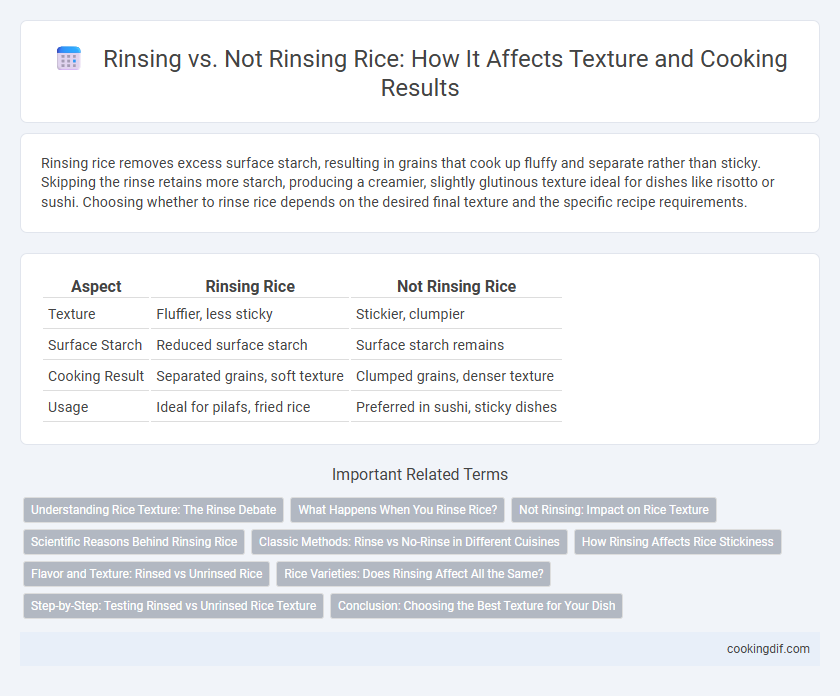 Rinsing vs. Not Rinsing Rice: How It Affects Texture and Cooking Results

Rinsing rice removes excess surface starch, resulting in grains that cook up fluffy and separate rather than sticky. Skipping the rinse retains more starch, producing a creamier, slightly glutinous texture ideal for dishes like risotto or sushi. Choosing whether to rinse rice depends on the desired final texture and the specific recipe requirements.

| Aspect | Rinsing Rice | Not Rinsing Rice |
|---|---|---|
| Texture | Fluffier, less sticky | Stickier, clumpier |
| Surface Starch | Reduced surface starch | Surface starch remains |
| Cooking Result | Separated grains, soft texture | Clumped grains, denser texture |
| Usage | Ideal for pilafs, fried rice | Preferred in sushi, sticky dishes |

Important Related Terms

Understanding Rice Texture: The Rinse Debate
What Happens When You Rinse Rice?
Not Rinsing: Impact on Rice Texture
Scientific Reasons Behind Rinsing Rice
Classic Methods: Rinse vs No-Rinse in Different Cuisines
How Rinsing Affects Rice Stickiness
Flavor and Texture: Rinsed vs Unrinsed Rice
Rice Varieties: Does Rinsing Affect All the Same?
Step-by-Step: Testing Rinsed vs Unrinsed Rice Texture
Conclusion: Choosing the Best Texture for Your Dish

cookingdif.com