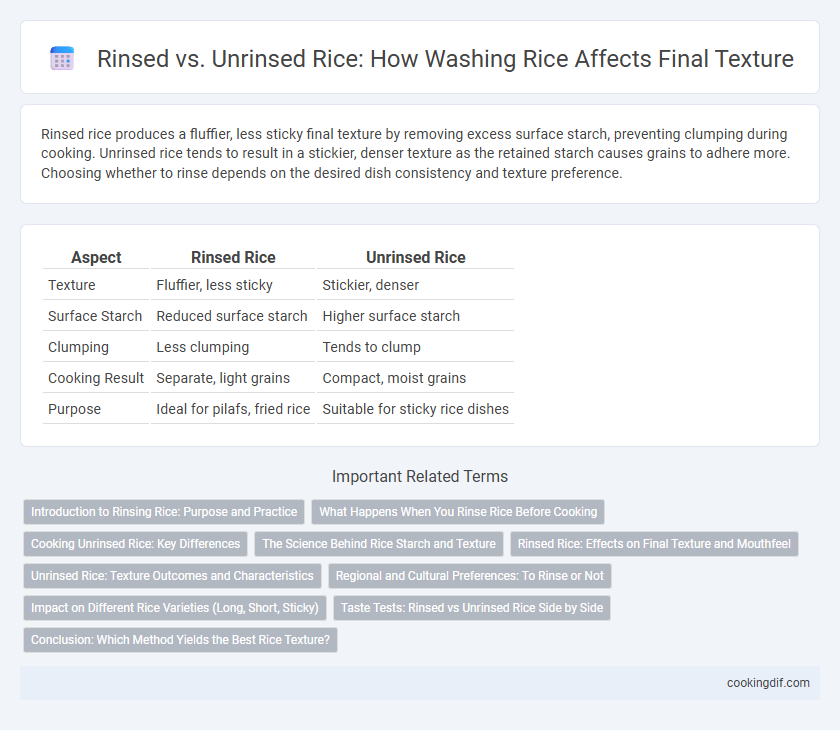 Rinsed vs. Unrinsed Rice: How Washing Rice Affects Final Texture

Rinsed rice produces a fluffier, less sticky final texture by removing excess surface starch, preventing clumping during cooking. Unrinsed rice tends to result in a stickier, denser texture as the retained starch causes grains to adhere more. Choosing whether to rinse depends on the desired dish consistency and texture preference.

| Aspect | Rinsed Rice | Unrinsed Rice |
|---|---|---|
| Texture | Fluffier, less sticky | Stickier, denser |
| Surface Starch | Reduced surface starch | Higher surface starch |
| Clumping | Less clumping | Tends to clump |
| Cooking Result | Separate, light grains | Compact, moist grains |
| Purpose | Ideal for pilafs, fried rice | Suitable for sticky rice dishes |

Important Related Terms

Introduction to Rinsing Rice: Purpose and Practice

What Happens When You Rinse Rice Before Cooking

Cooking Unrinsed Rice: Key Differences

The Science Behind Rice Starch and Texture

Rinsed Rice: Effects on Final Texture and Mouthfeel

Unrinsed Rice: Texture Outcomes and Characteristics

Regional and Cultural Preferences: To Rinse or Not

Impact on Different Rice Varieties (Long, Short, Sticky)

Taste Tests: Rinsed vs Unrinsed Rice Side by Side

Conclusion: Which Method Yields the Best Rice Texture?

cookingdif.com