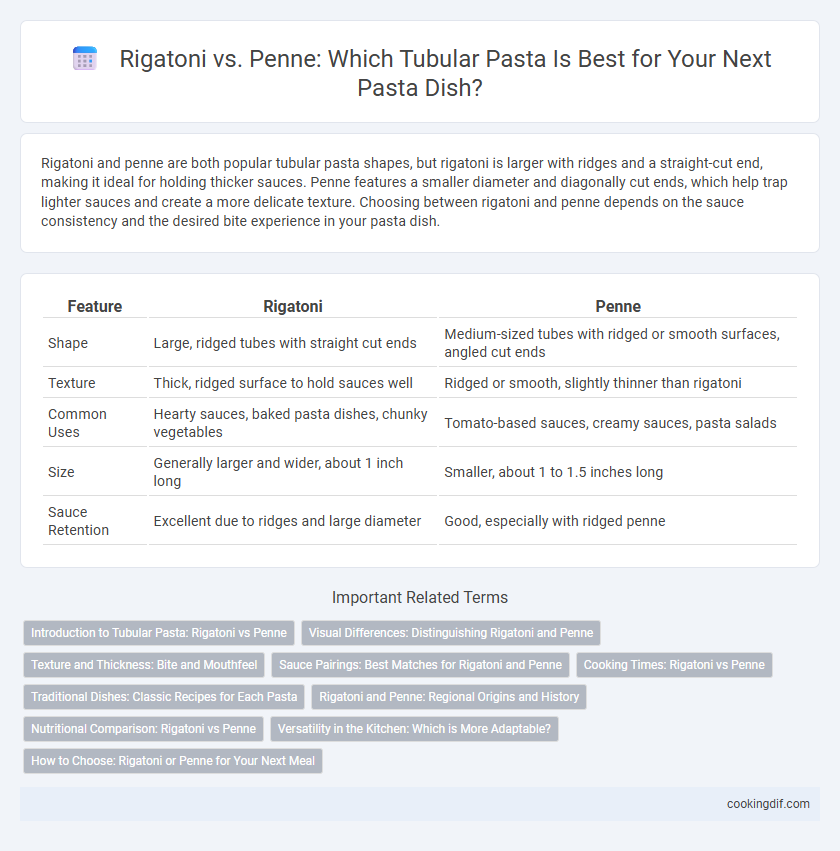 Rigatoni vs. Penne: Which Tubular Pasta Is Best for Your Next Pasta Dish?

Rigatoni and penne are both popular tubular pasta shapes, but rigatoni is larger with ridges and a straight-cut end, making it ideal for holding thicker sauces. Penne features a smaller diameter and diagonally cut ends, which help trap lighter sauces and create a more delicate texture. Choosing between rigatoni and penne depends on the sauce consistency and the desired bite experience in your pasta dish.

| Feature | Rigatoni | Penne |
|---|---|---|
| Shape | Large, ridged tubes with straight cut ends | Medium-sized tubes with ridged or smooth surfaces, angled cut ends |
| Texture | Thick, ridged surface to hold sauces well | Ridged or smooth, slightly thinner than rigatoni |
| Common Uses | Hearty sauces, baked pasta dishes, chunky vegetables | Tomato-based sauces, creamy sauces, pasta salads |
| Size | Generally larger and wider, about 1 inch long | Smaller, about 1 to 1.5 inches long |
| Sauce Retention | Excellent due to ridges and large diameter | Good, especially with ridged penne |

Important Related Terms

Introduction to Tubular Pasta: Rigatoni vs Penne
Visual Differences: Distinguishing Rigatoni and Penne
Texture and Thickness: Bite and Mouthfeel
Sauce Pairings: Best Matches for Rigatoni and Penne
Cooking Times: Rigatoni vs Penne
Traditional Dishes: Classic Recipes for Each Pasta
Rigatoni and Penne: Regional Origins and History
Nutritional Comparison: Rigatoni vs Penne
Versatility in the Kitchen: Which is More Adaptable?
How to Choose: Rigatoni or Penne for Your Next Meal

cookingdif.com