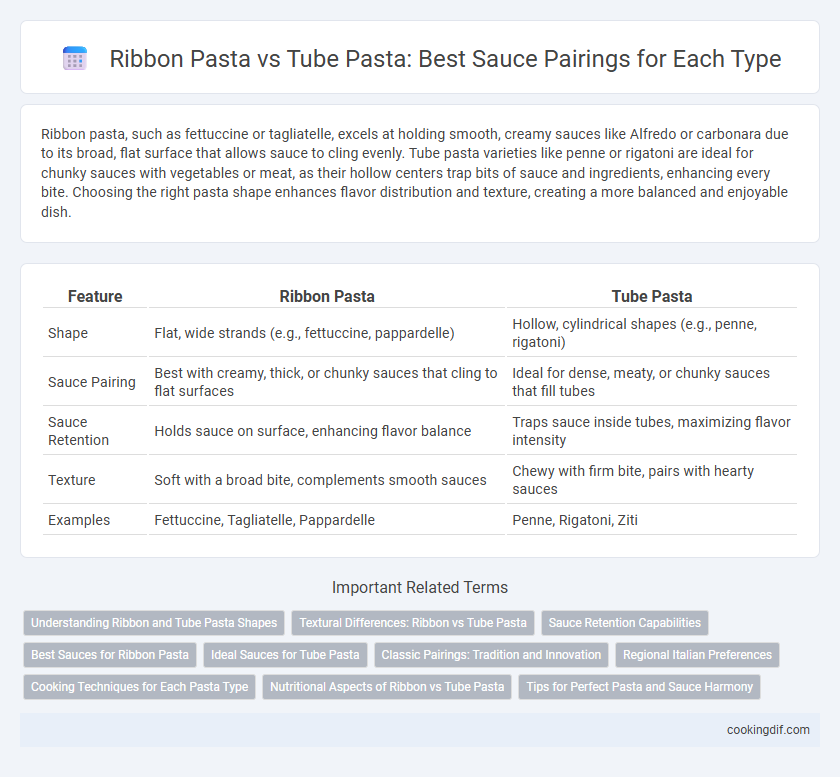 Ribbon Pasta vs Tube Pasta: Best Sauce Pairings for Each Type

Ribbon pasta, such as fettuccine or tagliatelle, excels at holding smooth, creamy sauces like Alfredo or carbonara due to its broad, flat surface that allows sauce to cling evenly. Tube pasta varieties like penne or rigatoni are ideal for chunky sauces with vegetables or meat, as their hollow centers trap bits of sauce and ingredients, enhancing every bite. Choosing the right pasta shape enhances flavor distribution and texture, creating a more balanced and enjoyable dish.

| Feature | Ribbon Pasta | Tube Pasta |
|---|---|---|
| Shape | Flat, wide strands (e.g., fettuccine, pappardelle) | Hollow, cylindrical shapes (e.g., penne, rigatoni) |
| Sauce Pairing | Best with creamy, thick, or chunky sauces that cling to flat surfaces | Ideal for dense, meaty, or chunky sauces that fill tubes |
| Sauce Retention | Holds sauce on surface, enhancing flavor balance | Traps sauce inside tubes, maximizing flavor intensity |
| Texture | Soft with a broad bite, complements smooth sauces | Chewy with firm bite, pairs with hearty sauces |
| Examples | Fettuccine, Tagliatelle, Pappardelle | Penne, Rigatoni, Ziti |

Important Related Terms

Understanding Ribbon and Tube Pasta Shapes
Textural Differences: Ribbon vs Tube Pasta
Sauce Retention Capabilities
Best Sauces for Ribbon Pasta
Ideal Sauces for Tube Pasta
Classic Pairings: Tradition and Innovation
Regional Italian Preferences
Cooking Techniques for Each Pasta Type
Nutritional Aspects of Ribbon vs Tube Pasta
Tips for Perfect Pasta and Sauce Harmony

cookingdif.com