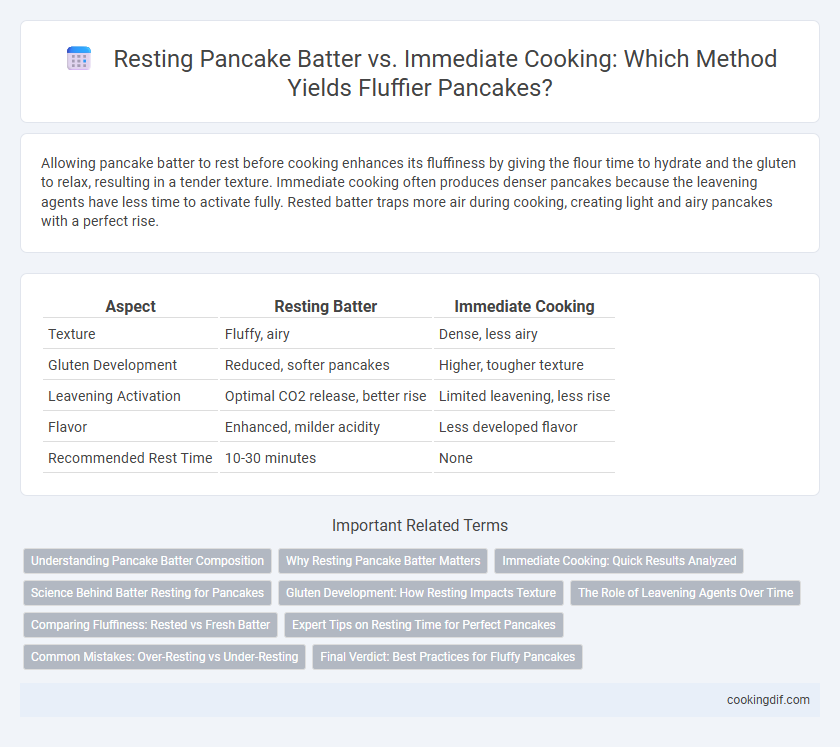 Resting Pancake Batter vs. Immediate Cooking: Which Method Yields Fluffier Pancakes?

Allowing pancake batter to rest before cooking enhances its fluffiness by giving the flour time to hydrate and the gluten to relax, resulting in a tender texture. Immediate cooking often produces denser pancakes because the leavening agents have less time to activate fully. Rested batter traps more air during cooking, creating light and airy pancakes with a perfect rise.

| Aspect | Resting Batter | Immediate Cooking |
|---|---|---|
| Texture | Fluffy, airy | Dense, less airy |
| Gluten Development | Reduced, softer pancakes | Higher, tougher texture |
| Leavening Activation | Optimal CO2 release, better rise | Limited leavening, less rise |
| Flavor | Enhanced, milder acidity | Less developed flavor |
| Recommended Rest Time | 10-30 minutes | None |

Important Related Terms

Understanding Pancake Batter Composition
Why Resting Pancake Batter Matters
Immediate Cooking: Quick Results Analyzed
Science Behind Batter Resting for Pancakes
Gluten Development: How Resting Impacts Texture
The Role of Leavening Agents Over Time
Comparing Fluffiness: Rested vs Fresh Batter
Expert Tips on Resting Time for Perfect Pancakes
Common Mistakes: Over-Resting vs Under-Resting
Final Verdict: Best Practices for Fluffy Pancakes

cookingdif.com