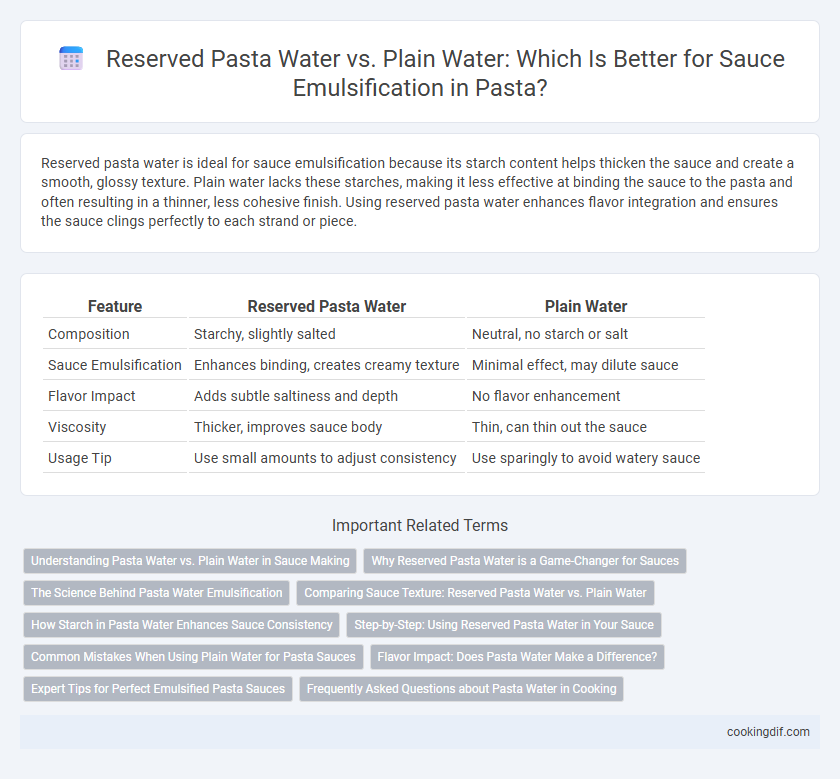 Reserved Pasta Water vs. Plain Water: Which Is Better for Sauce Emulsification in Pasta?

Reserved pasta water is ideal for sauce emulsification because its starch content helps thicken the sauce and create a smooth, glossy texture. Plain water lacks these starches, making it less effective at binding the sauce to the pasta and often resulting in a thinner, less cohesive finish. Using reserved pasta water enhances flavor integration and ensures the sauce clings perfectly to each strand or piece.

| Feature | Reserved Pasta Water | Plain Water |
|---|---|---|
| Composition | Starchy, slightly salted | Neutral, no starch or salt |
| Sauce Emulsification | Enhances binding, creates creamy texture | Minimal effect, may dilute sauce |
| Flavor Impact | Adds subtle saltiness and depth | No flavor enhancement |
| Viscosity | Thicker, improves sauce body | Thin, can thin out the sauce |
| Usage Tip | Use small amounts to adjust consistency | Use sparingly to avoid watery sauce |

Important Related Terms

Understanding Pasta Water vs. Plain Water in Sauce Making

Why Reserved Pasta Water is a Game-Changer for Sauces

The Science Behind Pasta Water Emulsification

Comparing Sauce Texture: Reserved Pasta Water vs. Plain Water

How Starch in Pasta Water Enhances Sauce Consistency

Step-by-Step: Using Reserved Pasta Water in Your Sauce

Common Mistakes When Using Plain Water for Pasta Sauces

Flavor Impact: Does Pasta Water Make a Difference?

Expert Tips for Perfect Emulsified Pasta Sauces

Frequently Asked Questions about Pasta Water in Cooking

cookingdif.com