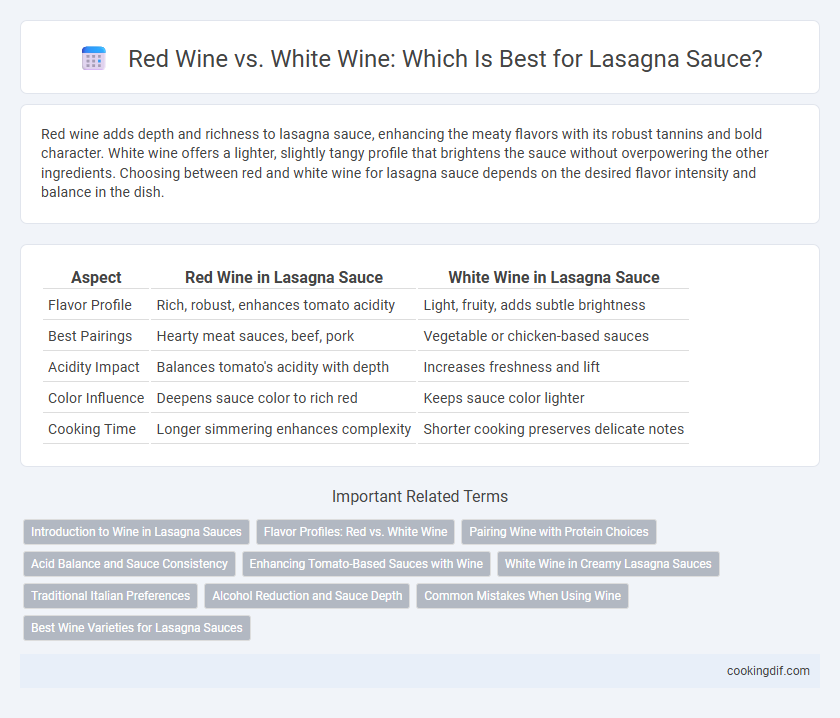 Red Wine vs. White Wine: Which Is Best for Lasagna Sauce?

Red wine adds depth and richness to lasagna sauce, enhancing the meaty flavors with its robust tannins and bold character. White wine offers a lighter, slightly tangy profile that brightens the sauce without overpowering the other ingredients. Choosing between red and white wine for lasagna sauce depends on the desired flavor intensity and balance in the dish.

| Aspect | Red Wine in Lasagna Sauce | White Wine in Lasagna Sauce |
|---|---|---|
| Flavor Profile | Rich, robust, enhances tomato acidity | Light, fruity, adds subtle brightness |
| Best Pairings | Hearty meat sauces, beef, pork | Vegetable or chicken-based sauces |
| Acidity Impact | Balances tomato's acidity with depth | Increases freshness and lift |
| Color Influence | Deepens sauce color to rich red | Keeps sauce color lighter |
| Cooking Time | Longer simmering enhances complexity | Shorter cooking preserves delicate notes |

Important Related Terms

Introduction to Wine in Lasagna Sauces
Flavor Profiles: Red vs. White Wine
Pairing Wine with Protein Choices
Acid Balance and Sauce Consistency
Enhancing Tomato-Based Sauces with Wine
White Wine in Creamy Lasagna Sauces
Traditional Italian Preferences
Alcohol Reduction and Sauce Depth
Common Mistakes When Using Wine
Best Wine Varieties for Lasagna Sauces

cookingdif.com