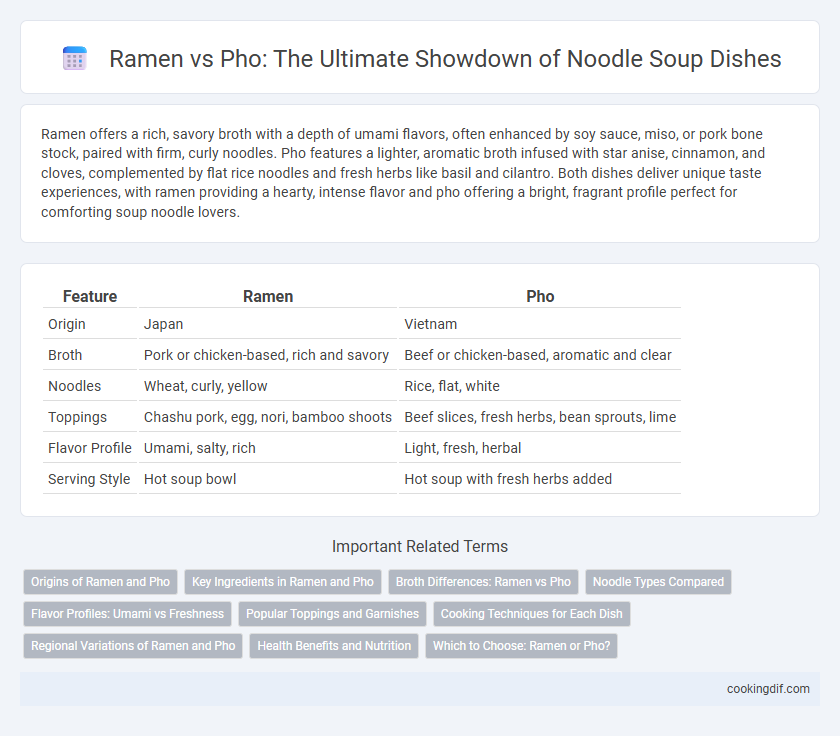 Ramen vs Pho: The Ultimate Showdown of Noodle Soup Dishes

Ramen offers a rich, savory broth with a depth of umami flavors, often enhanced by soy sauce, miso, or pork bone stock, paired with firm, curly noodles. Pho features a lighter, aromatic broth infused with star anise, cinnamon, and cloves, complemented by flat rice noodles and fresh herbs like basil and cilantro. Both dishes deliver unique taste experiences, with ramen providing a hearty, intense flavor and pho offering a bright, fragrant profile perfect for comforting soup noodle lovers.

| Feature | Ramen | Pho |
|---|---|---|
| Origin | Japan | Vietnam |
| Broth | Pork or chicken-based, rich and savory | Beef or chicken-based, aromatic and clear |
| Noodles | Wheat, curly, yellow | Rice, flat, white |
| Toppings | Chashu pork, egg, nori, bamboo shoots | Beef slices, fresh herbs, bean sprouts, lime |
| Flavor Profile | Umami, salty, rich | Light, fresh, herbal |
| Serving Style | Hot soup bowl | Hot soup with fresh herbs added |

Important Related Terms

Origins of Ramen and Pho
Key Ingredients in Ramen and Pho
Broth Differences: Ramen vs Pho
Noodle Types Compared
Flavor Profiles: Umami vs Freshness
Popular Toppings and Garnishes
Cooking Techniques for Each Dish
Regional Variations of Ramen and Pho
Health Benefits and Nutrition
Which to Choose: Ramen or Pho?

cookingdif.com