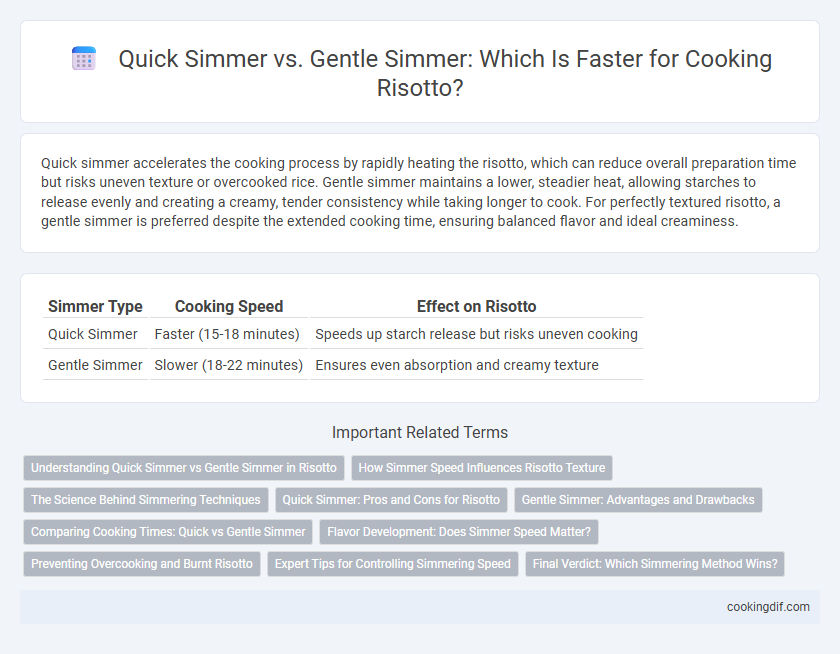 Quick Simmer vs. Gentle Simmer: Which Is Faster for Cooking Risotto?

Quick simmer accelerates the cooking process by rapidly heating the risotto, which can reduce overall preparation time but risks uneven texture or overcooked rice. Gentle simmer maintains a lower, steadier heat, allowing starches to release evenly and creating a creamy, tender consistency while taking longer to cook. For perfectly textured risotto, a gentle simmer is preferred despite the extended cooking time, ensuring balanced flavor and ideal creaminess.

| Simmer Type | Cooking Speed | Effect on Risotto |
|---|---|---|
| Quick Simmer | Faster (15-18 minutes) | Speeds up starch release but risks uneven cooking |
| Gentle Simmer | Slower (18-22 minutes) | Ensures even absorption and creamy texture |

Important Related Terms

Understanding Quick Simmer vs Gentle Simmer in Risotto
How Simmer Speed Influences Risotto Texture
The Science Behind Simmering Techniques
Quick Simmer: Pros and Cons for Risotto
Gentle Simmer: Advantages and Drawbacks
Comparing Cooking Times: Quick vs Gentle Simmer
Flavor Development: Does Simmer Speed Matter?
Preventing Overcooking and Burnt Risotto
Expert Tips for Controlling Simmering Speed
Final Verdict: Which Simmering Method Wins?

cookingdif.com