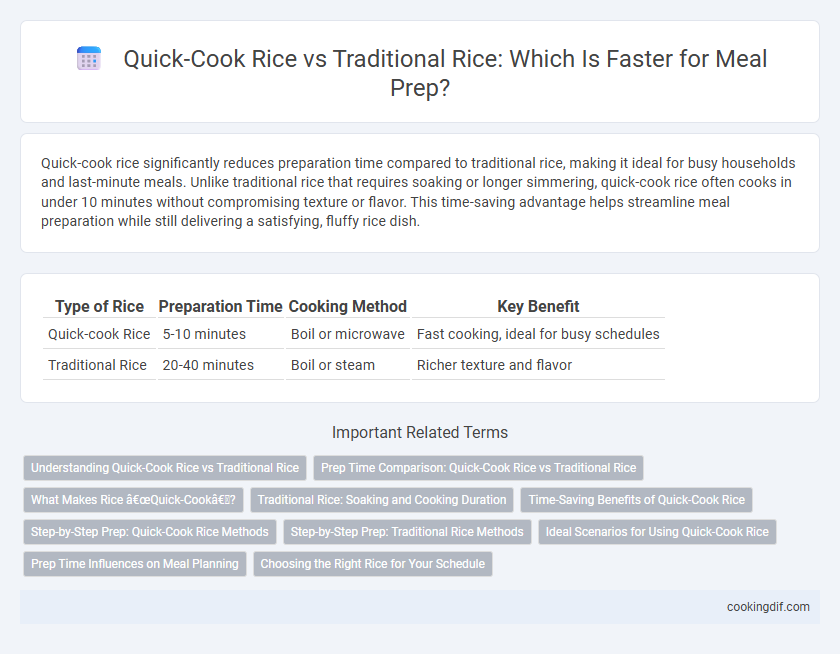 Quick-Cook Rice vs Traditional Rice: Which Is Faster for Meal Prep?

Quick-cook rice significantly reduces preparation time compared to traditional rice, making it ideal for busy households and last-minute meals. Unlike traditional rice that requires soaking or longer simmering, quick-cook rice often cooks in under 10 minutes without compromising texture or flavor. This time-saving advantage helps streamline meal preparation while still delivering a satisfying, fluffy rice dish.

| Type of Rice | Preparation Time | Cooking Method | Key Benefit |
|---|---|---|---|
| Quick-cook Rice | 5-10 minutes | Boil or microwave | Fast cooking, ideal for busy schedules |
| Traditional Rice | 20-40 minutes | Boil or steam | Richer texture and flavor |

Important Related Terms

Understanding Quick-Cook Rice vs Traditional Rice

Prep Time Comparison: Quick-Cook Rice vs Traditional Rice

What Makes Rice â€œQuick-Cookâ€?

Traditional Rice: Soaking and Cooking Duration

Time-Saving Benefits of Quick-Cook Rice

Step-by-Step Prep: Quick-Cook Rice Methods

Step-by-Step Prep: Traditional Rice Methods

Ideal Scenarios for Using Quick-Cook Rice

Prep Time Influences on Meal Planning

Choosing the Right Rice for Your Schedule

cookingdif.com