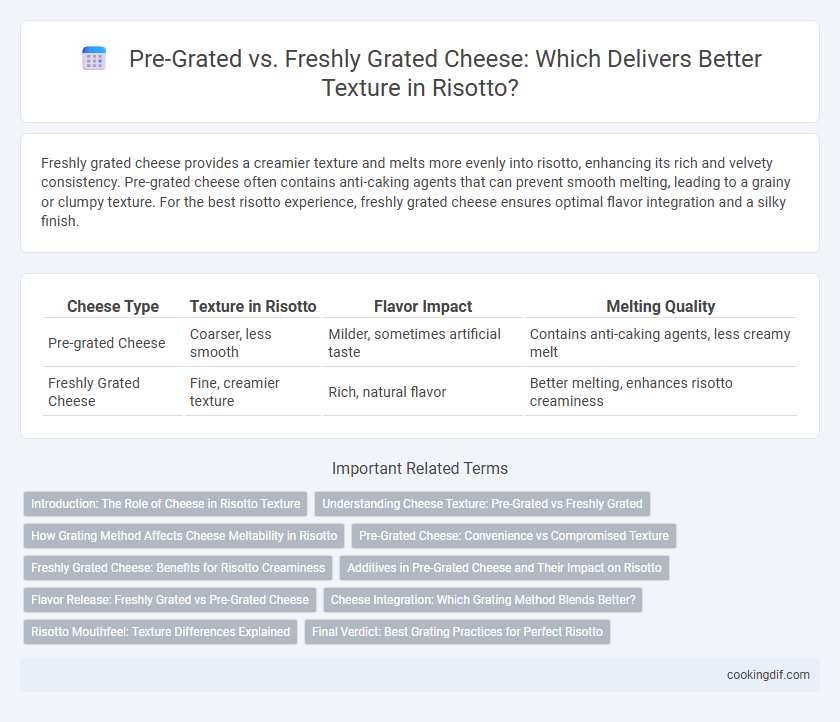 Pre-Grated vs. Freshly Grated Cheese: Which Delivers Better Texture in Risotto?

Freshly grated cheese provides a creamier texture and melts more evenly into risotto, enhancing its rich and velvety consistency. Pre-grated cheese often contains anti-caking agents that can prevent smooth melting, leading to a grainy or clumpy texture. For the best risotto experience, freshly grated cheese ensures optimal flavor integration and a silky finish.

| Cheese Type | Texture in Risotto | Flavor Impact | Melting Quality |
|---|---|---|---|
| Pre-grated Cheese | Coarser, less smooth | Milder, sometimes artificial taste | Contains anti-caking agents, less creamy melt |
| Freshly Grated Cheese | Fine, creamier texture | Rich, natural flavor | Better melting, enhances risotto creaminess |

Important Related Terms

Introduction: The Role of Cheese in Risotto Texture
Understanding Cheese Texture: Pre-Grated vs Freshly Grated
How Grating Method Affects Cheese Meltability in Risotto
Pre-Grated Cheese: Convenience vs Compromised Texture
Freshly Grated Cheese: Benefits for Risotto Creaminess
Additives in Pre-Grated Cheese and Their Impact on Risotto
Flavor Release: Freshly Grated vs Pre-Grated Cheese
Cheese Integration: Which Grating Method Blends Better?
Risotto Mouthfeel: Texture Differences Explained
Final Verdict: Best Grating Practices for Perfect Risotto

cookingdif.com