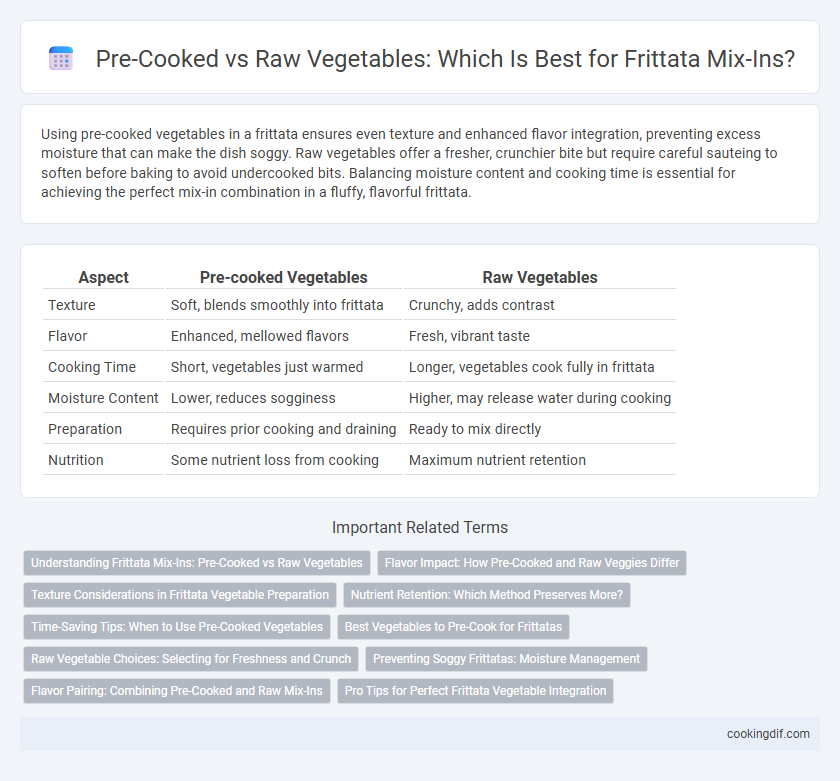 Pre-Cooked vs Raw Vegetables: Which Is Best for Frittata Mix-Ins?

Using pre-cooked vegetables in a frittata ensures even texture and enhanced flavor integration, preventing excess moisture that can make the dish soggy. Raw vegetables offer a fresher, crunchier bite but require careful sauteing to soften before baking to avoid undercooked bits. Balancing moisture content and cooking time is essential for achieving the perfect mix-in combination in a fluffy, flavorful frittata.

| Aspect | Pre-cooked Vegetables | Raw Vegetables |
|---|---|---|
| Texture | Soft, blends smoothly into frittata | Crunchy, adds contrast |
| Flavor | Enhanced, mellowed flavors | Fresh, vibrant taste |
| Cooking Time | Short, vegetables just warmed | Longer, vegetables cook fully in frittata |
| Moisture Content | Lower, reduces sogginess | Higher, may release water during cooking |
| Preparation | Requires prior cooking and draining | Ready to mix directly |
| Nutrition | Some nutrient loss from cooking | Maximum nutrient retention |

Important Related Terms

Understanding Frittata Mix-Ins: Pre-Cooked vs Raw Vegetables
Flavor Impact: How Pre-Cooked and Raw Veggies Differ
Texture Considerations in Frittata Vegetable Preparation
Nutrient Retention: Which Method Preserves More?
Time-Saving Tips: When to Use Pre-Cooked Vegetables
Best Vegetables to Pre-Cook for Frittatas
Raw Vegetable Choices: Selecting for Freshness and Crunch
Preventing Soggy Frittatas: Moisture Management
Flavor Pairing: Combining Pre-Cooked and Raw Mix-Ins
Pro Tips for Perfect Frittata Vegetable Integration

cookingdif.com