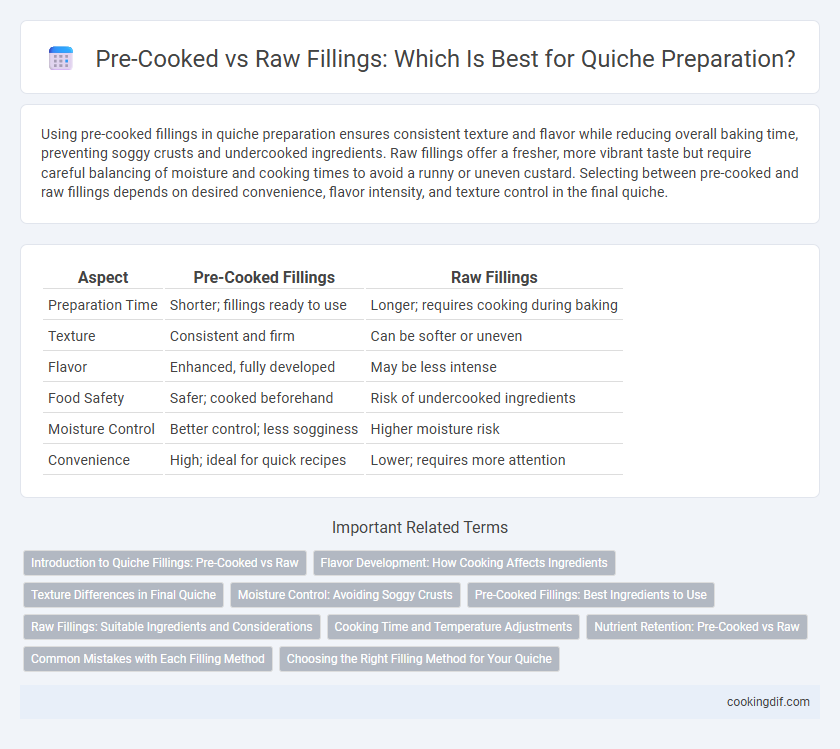 Pre-Cooked vs Raw Fillings: Which Is Best for Quiche Preparation?

Using pre-cooked fillings in quiche preparation ensures consistent texture and flavor while reducing overall baking time, preventing soggy crusts and undercooked ingredients. Raw fillings offer a fresher, more vibrant taste but require careful balancing of moisture and cooking times to avoid a runny or uneven custard. Selecting between pre-cooked and raw fillings depends on desired convenience, flavor intensity, and texture control in the final quiche.

| Aspect | Pre-Cooked Fillings | Raw Fillings |
|---|---|---|
| Preparation Time | Shorter; fillings ready to use | Longer; requires cooking during baking |
| Texture | Consistent and firm | Can be softer or uneven |
| Flavor | Enhanced, fully developed | May be less intense |
| Food Safety | Safer; cooked beforehand | Risk of undercooked ingredients |
| Moisture Control | Better control; less sogginess | Higher moisture risk |
| Convenience | High; ideal for quick recipes | Lower; requires more attention |

Important Related Terms

Introduction to Quiche Fillings: Pre-Cooked vs Raw
Flavor Development: How Cooking Affects Ingredients
Texture Differences in Final Quiche
Moisture Control: Avoiding Soggy Crusts
Pre-Cooked Fillings: Best Ingredients to Use
Raw Fillings: Suitable Ingredients and Considerations
Cooking Time and Temperature Adjustments
Nutrient Retention: Pre-Cooked vs Raw
Common Mistakes with Each Filling Method
Choosing the Right Filling Method for Your Quiche

cookingdif.com