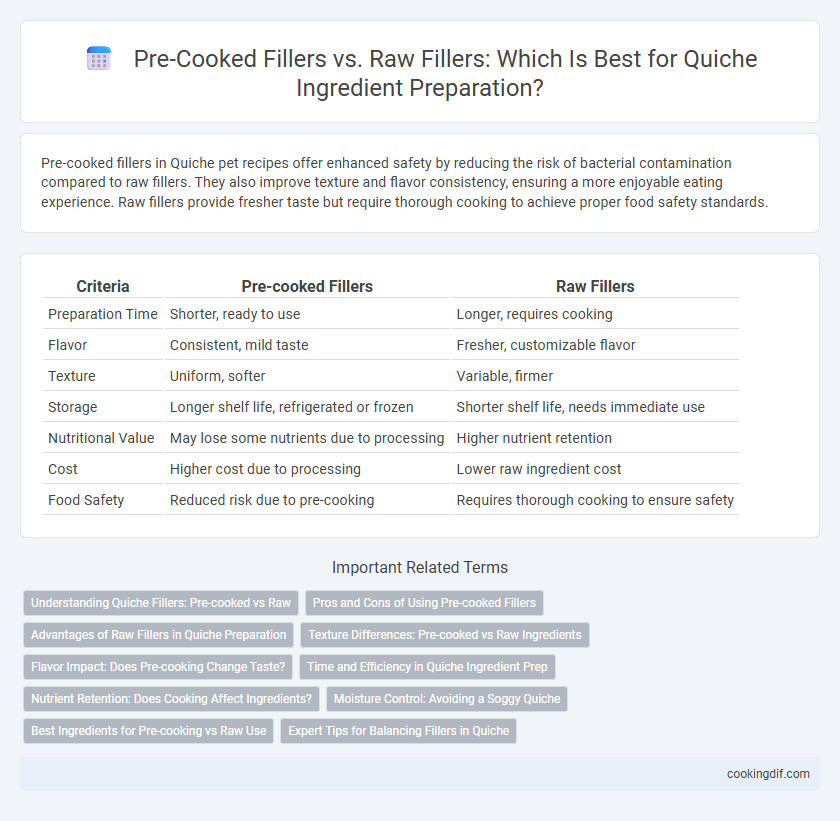 Pre-Cooked Fillers vs. Raw Fillers: Which Is Best for Quiche Ingredient Preparation?

Pre-cooked fillers in Quiche pet recipes offer enhanced safety by reducing the risk of bacterial contamination compared to raw fillers. They also improve texture and flavor consistency, ensuring a more enjoyable eating experience. Raw fillers provide fresher taste but require thorough cooking to achieve proper food safety standards.

| Criteria | Pre-cooked Fillers | Raw Fillers |
|---|---|---|
| Preparation Time | Shorter, ready to use | Longer, requires cooking |
| Flavor | Consistent, mild taste | Fresher, customizable flavor |
| Texture | Uniform, softer | Variable, firmer |
| Storage | Longer shelf life, refrigerated or frozen | Shorter shelf life, needs immediate use |
| Nutritional Value | May lose some nutrients due to processing | Higher nutrient retention |
| Cost | Higher cost due to processing | Lower raw ingredient cost |
| Food Safety | Reduced risk due to pre-cooking | Requires thorough cooking to ensure safety |

Important Related Terms

Understanding Quiche Fillers: Pre-cooked vs Raw
Pros and Cons of Using Pre-cooked Fillers
Advantages of Raw Fillers in Quiche Preparation
Texture Differences: Pre-cooked vs Raw Ingredients
Flavor Impact: Does Pre-cooking Change Taste?
Time and Efficiency in Quiche Ingredient Prep
Nutrient Retention: Does Cooking Affect Ingredients?
Moisture Control: Avoiding a Soggy Quiche
Best Ingredients for Pre-cooking vs Raw Use
Expert Tips for Balancing Fillers in Quiche

cookingdif.com