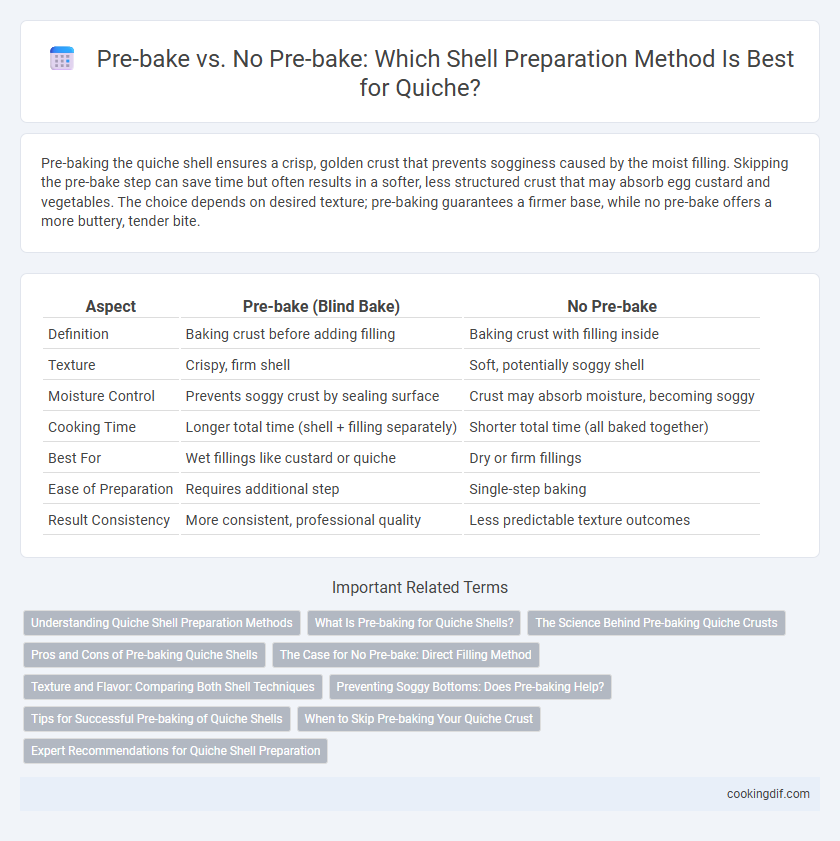 Pre-bake vs. No Pre-bake: Which Shell Preparation Method Is Best for Quiche?

Pre-baking the quiche shell ensures a crisp, golden crust that prevents sogginess caused by the moist filling. Skipping the pre-bake step can save time but often results in a softer, less structured crust that may absorb egg custard and vegetables. The choice depends on desired texture; pre-baking guarantees a firmer base, while no pre-bake offers a more buttery, tender bite.

| Aspect | Pre-bake (Blind Bake) | No Pre-bake |
|---|---|---|
| Definition | Baking crust before adding filling | Baking crust with filling inside |
| Texture | Crispy, firm shell | Soft, potentially soggy shell |
| Moisture Control | Prevents soggy crust by sealing surface | Crust may absorb moisture, becoming soggy |
| Cooking Time | Longer total time (shell + filling separately) | Shorter total time (all baked together) |
| Best For | Wet fillings like custard or quiche | Dry or firm fillings |
| Ease of Preparation | Requires additional step | Single-step baking |
| Result Consistency | More consistent, professional quality | Less predictable texture outcomes |

Important Related Terms

Understanding Quiche Shell Preparation Methods
What Is Pre-baking for Quiche Shells?
The Science Behind Pre-baking Quiche Crusts
Pros and Cons of Pre-baking Quiche Shells
The Case for No Pre-bake: Direct Filling Method
Texture and Flavor: Comparing Both Shell Techniques
Preventing Soggy Bottoms: Does Pre-baking Help?
Tips for Successful Pre-baking of Quiche Shells
When to Skip Pre-baking Your Quiche Crust
Expert Recommendations for Quiche Shell Preparation

cookingdif.com