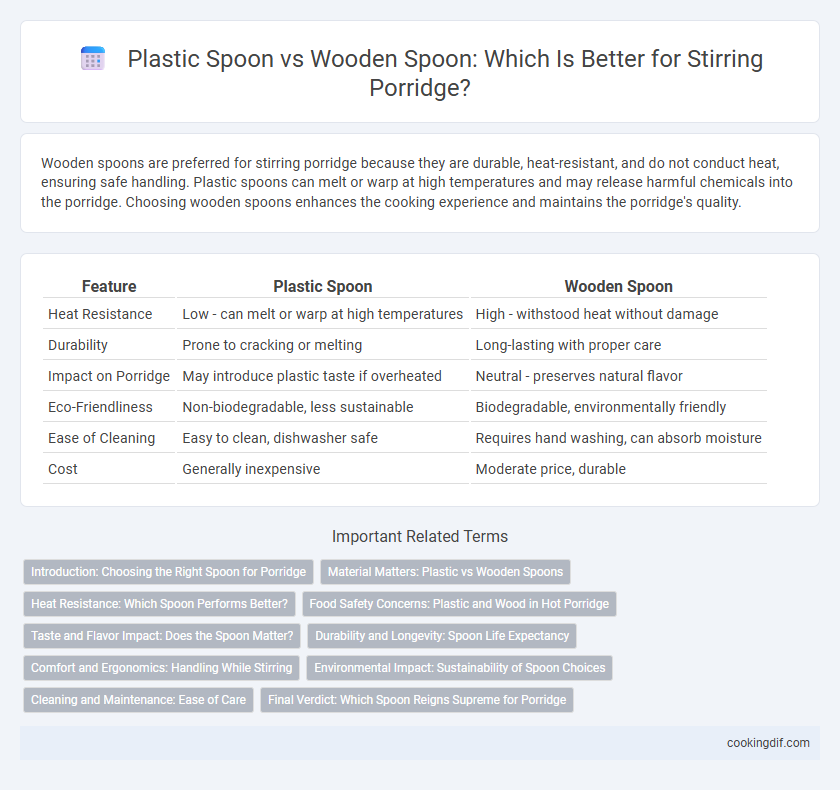 Plastic Spoon vs Wooden Spoon: Which Is Better for Stirring Porridge?

Wooden spoons are preferred for stirring porridge because they are durable, heat-resistant, and do not conduct heat, ensuring safe handling. Plastic spoons can melt or warp at high temperatures and may release harmful chemicals into the porridge. Choosing wooden spoons enhances the cooking experience and maintains the porridge's quality.

| Feature | Plastic Spoon | Wooden Spoon |
|---|---|---|
| Heat Resistance | Low - can melt or warp at high temperatures | High - withstood heat without damage |
| Durability | Prone to cracking or melting | Long-lasting with proper care |
| Impact on Porridge | May introduce plastic taste if overheated | Neutral - preserves natural flavor |
| Eco-Friendliness | Non-biodegradable, less sustainable | Biodegradable, environmentally friendly |
| Ease of Cleaning | Easy to clean, dishwasher safe | Requires hand washing, can absorb moisture |
| Cost | Generally inexpensive | Moderate price, durable |

Important Related Terms

Introduction: Choosing the Right Spoon for Porridge
Material Matters: Plastic vs Wooden Spoons
Heat Resistance: Which Spoon Performs Better?
Food Safety Concerns: Plastic and Wood in Hot Porridge
Taste and Flavor Impact: Does the Spoon Matter?
Durability and Longevity: Spoon Life Expectancy
Comfort and Ergonomics: Handling While Stirring
Environmental Impact: Sustainability of Spoon Choices
Cleaning and Maintenance: Ease of Care
Final Verdict: Which Spoon Reigns Supreme for Porridge

cookingdif.com