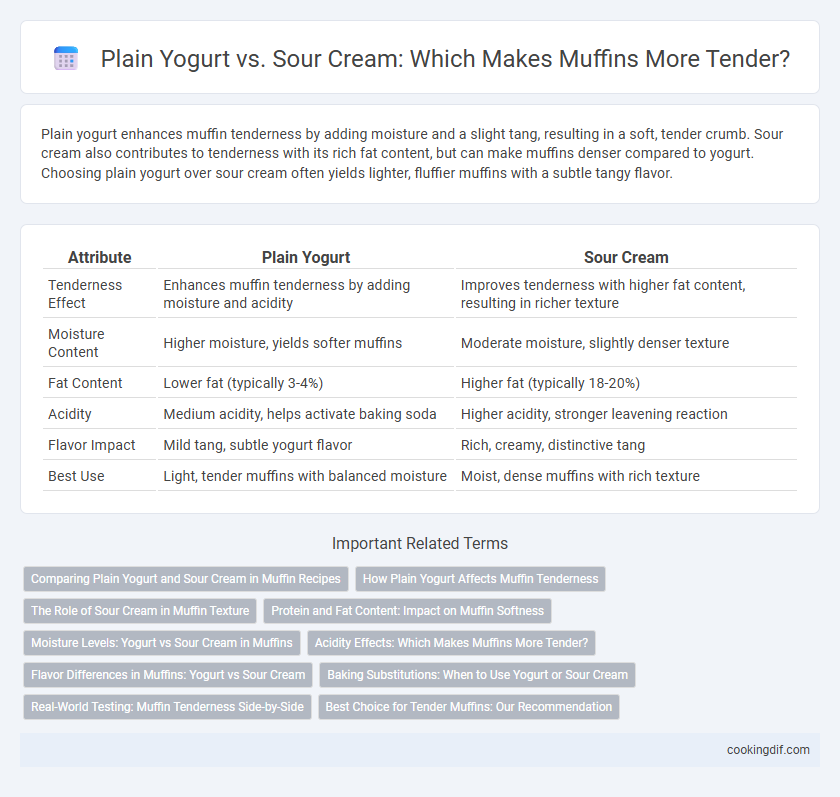 Plain Yogurt vs. Sour Cream: Which Makes Muffins More Tender?

Plain yogurt enhances muffin tenderness by adding moisture and a slight tang, resulting in a soft, tender crumb. Sour cream also contributes to tenderness with its rich fat content, but can make muffins denser compared to yogurt. Choosing plain yogurt over sour cream often yields lighter, fluffier muffins with a subtle tangy flavor.

| Attribute | Plain Yogurt | Sour Cream |
|---|---|---|
| Tenderness Effect | Enhances muffin tenderness by adding moisture and acidity | Improves tenderness with higher fat content, resulting in richer texture |
| Moisture Content | Higher moisture, yields softer muffins | Moderate moisture, slightly denser texture |
| Fat Content | Lower fat (typically 3-4%) | Higher fat (typically 18-20%) |
| Acidity | Medium acidity, helps activate baking soda | Higher acidity, stronger leavening reaction |
| Flavor Impact | Mild tang, subtle yogurt flavor | Rich, creamy, distinctive tang |
| Best Use | Light, tender muffins with balanced moisture | Moist, dense muffins with rich texture |

Important Related Terms

Comparing Plain Yogurt and Sour Cream in Muffin Recipes
How Plain Yogurt Affects Muffin Tenderness
The Role of Sour Cream in Muffin Texture
Protein and Fat Content: Impact on Muffin Softness
Moisture Levels: Yogurt vs Sour Cream in Muffins
Acidity Effects: Which Makes Muffins More Tender?
Flavor Differences in Muffins: Yogurt vs Sour Cream
Baking Substitutions: When to Use Yogurt or Sour Cream
Real-World Testing: Muffin Tenderness Side-by-Side
Best Choice for Tender Muffins: Our Recommendation

cookingdif.com