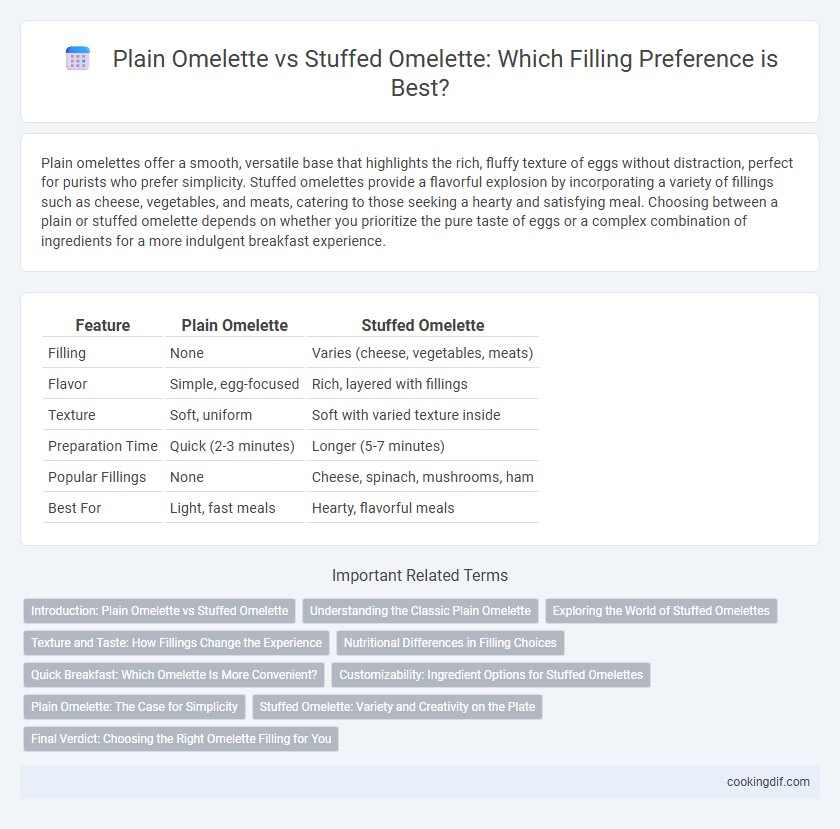 Plain Omelette vs Stuffed Omelette: Which Filling Preference is Best?

Plain omelettes offer a smooth, versatile base that highlights the rich, fluffy texture of eggs without distraction, perfect for purists who prefer simplicity. Stuffed omelettes provide a flavorful explosion by incorporating a variety of fillings such as cheese, vegetables, and meats, catering to those seeking a hearty and satisfying meal. Choosing between a plain or stuffed omelette depends on whether you prioritize the pure taste of eggs or a complex combination of ingredients for a more indulgent breakfast experience.

| Feature | Plain Omelette | Stuffed Omelette |
|---|---|---|
| Filling | None | Varies (cheese, vegetables, meats) |
| Flavor | Simple, egg-focused | Rich, layered with fillings |
| Texture | Soft, uniform | Soft with varied texture inside |
| Preparation Time | Quick (2-3 minutes) | Longer (5-7 minutes) |
| Popular Fillings | None | Cheese, spinach, mushrooms, ham |
| Best For | Light, fast meals | Hearty, flavorful meals |

Important Related Terms

Introduction: Plain Omelette vs Stuffed Omelette
Understanding the Classic Plain Omelette
Exploring the World of Stuffed Omelettes
Texture and Taste: How Fillings Change the Experience
Nutritional Differences in Filling Choices
Quick Breakfast: Which Omelette Is More Convenient?
Customizability: Ingredient Options for Stuffed Omelettes
Plain Omelette: The Case for Simplicity
Stuffed Omelette: Variety and Creativity on the Plate
Final Verdict: Choosing the Right Omelette Filling for You

cookingdif.com