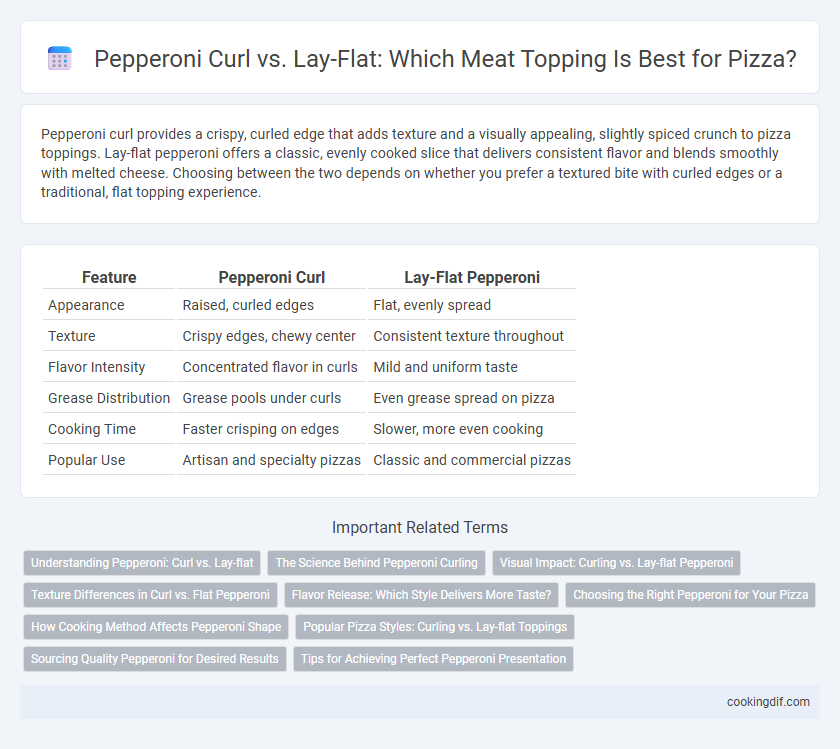 Pepperoni Curl vs. Lay-Flat: Which Meat Topping Is Best for Pizza?

Pepperoni curl provides a crispy, curled edge that adds texture and a visually appealing, slightly spiced crunch to pizza toppings. Lay-flat pepperoni offers a classic, evenly cooked slice that delivers consistent flavor and blends smoothly with melted cheese. Choosing between the two depends on whether you prefer a textured bite with curled edges or a traditional, flat topping experience.

| Feature | Pepperoni Curl | Lay-Flat Pepperoni |
|---|---|---|
| Appearance | Raised, curled edges | Flat, evenly spread |
| Texture | Crispy edges, chewy center | Consistent texture throughout |
| Flavor Intensity | Concentrated flavor in curls | Mild and uniform taste |
| Grease Distribution | Grease pools under curls | Even grease spread on pizza |
| Cooking Time | Faster crisping on edges | Slower, more even cooking |
| Popular Use | Artisan and specialty pizzas | Classic and commercial pizzas |

Important Related Terms

Understanding Pepperoni: Curl vs. Lay-flat
The Science Behind Pepperoni Curling
Visual Impact: Curling vs. Lay-flat Pepperoni
Texture Differences in Curl vs. Flat Pepperoni
Flavor Release: Which Style Delivers More Taste?
Choosing the Right Pepperoni for Your Pizza
How Cooking Method Affects Pepperoni Shape
Popular Pizza Styles: Curling vs. Lay-flat Toppings
Sourcing Quality Pepperoni for Desired Results
Tips for Achieving Perfect Pepperoni Presentation

cookingdif.com