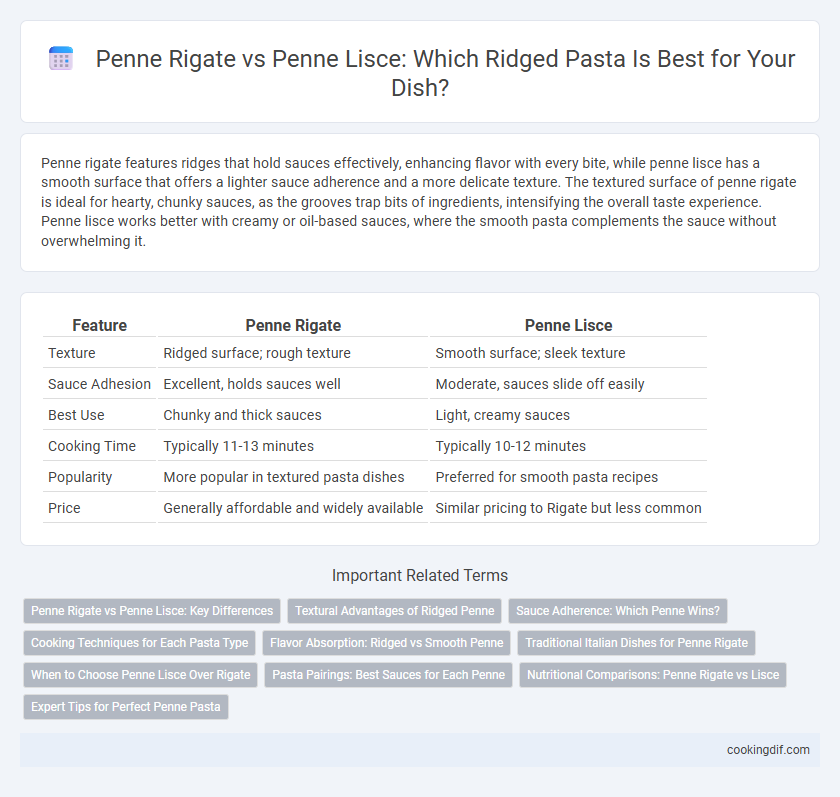 Penne Rigate vs Penne Lisce: Which Ridged Pasta Is Best for Your Dish?

Penne rigate features ridges that hold sauces effectively, enhancing flavor with every bite, while penne lisce has a smooth surface that offers a lighter sauce adherence and a more delicate texture. The textured surface of penne rigate is ideal for hearty, chunky sauces, as the grooves trap bits of ingredients, intensifying the overall taste experience. Penne lisce works better with creamy or oil-based sauces, where the smooth pasta complements the sauce without overwhelming it.

| Feature | Penne Rigate | Penne Lisce |
|---|---|---|
| Texture | Ridged surface; rough texture | Smooth surface; sleek texture |
| Sauce Adhesion | Excellent, holds sauces well | Moderate, sauces slide off easily |
| Best Use | Chunky and thick sauces | Light, creamy sauces |
| Cooking Time | Typically 11-13 minutes | Typically 10-12 minutes |
| Popularity | More popular in textured pasta dishes | Preferred for smooth pasta recipes |
| Price | Generally affordable and widely available | Similar pricing to Rigate but less common |

Important Related Terms

Penne Rigate vs Penne Lisce: Key Differences

Textural Advantages of Ridged Penne

Sauce Adherence: Which Penne Wins?

Cooking Techniques for Each Pasta Type

Flavor Absorption: Ridged vs Smooth Penne

Traditional Italian Dishes for Penne Rigate

When to Choose Penne Lisce Over Rigate

Pasta Pairings: Best Sauces for Each Penne

Nutritional Comparisons: Penne Rigate vs Lisce

Expert Tips for Perfect Penne Pasta

cookingdif.com