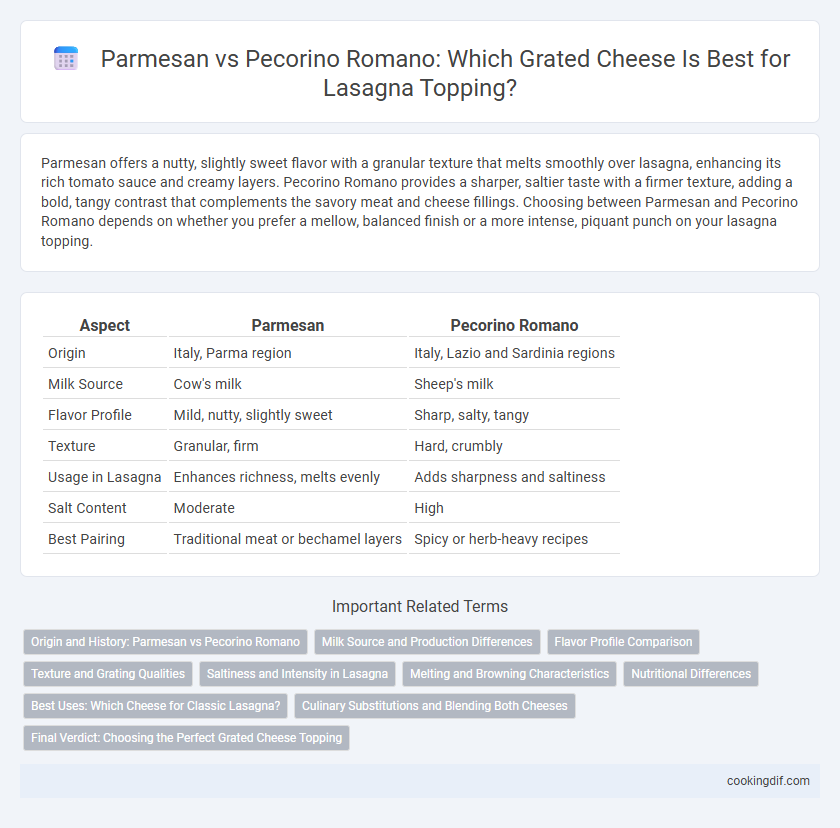 Parmesan vs Pecorino Romano: Which Grated Cheese Is Best for Lasagna Topping?

Parmesan offers a nutty, slightly sweet flavor with a granular texture that melts smoothly over lasagna, enhancing its rich tomato sauce and creamy layers. Pecorino Romano provides a sharper, saltier taste with a firmer texture, adding a bold, tangy contrast that complements the savory meat and cheese fillings. Choosing between Parmesan and Pecorino Romano depends on whether you prefer a mellow, balanced finish or a more intense, piquant punch on your lasagna topping.

| Aspect | Parmesan | Pecorino Romano |
|---|---|---|
| Origin | Italy, Parma region | Italy, Lazio and Sardinia regions |
| Milk Source | Cow's milk | Sheep's milk |
| Flavor Profile | Mild, nutty, slightly sweet | Sharp, salty, tangy |
| Texture | Granular, firm | Hard, crumbly |
| Usage in Lasagna | Enhances richness, melts evenly | Adds sharpness and saltiness |
| Salt Content | Moderate | High |
| Best Pairing | Traditional meat or bechamel layers | Spicy or herb-heavy recipes |

Important Related Terms

Origin and History: Parmesan vs Pecorino Romano
Milk Source and Production Differences
Flavor Profile Comparison
Texture and Grating Qualities
Saltiness and Intensity in Lasagna
Melting and Browning Characteristics
Nutritional Differences
Best Uses: Which Cheese for Classic Lasagna?
Culinary Substitutions and Blending Both Cheeses
Final Verdict: Choosing the Perfect Grated Cheese Topping

cookingdif.com