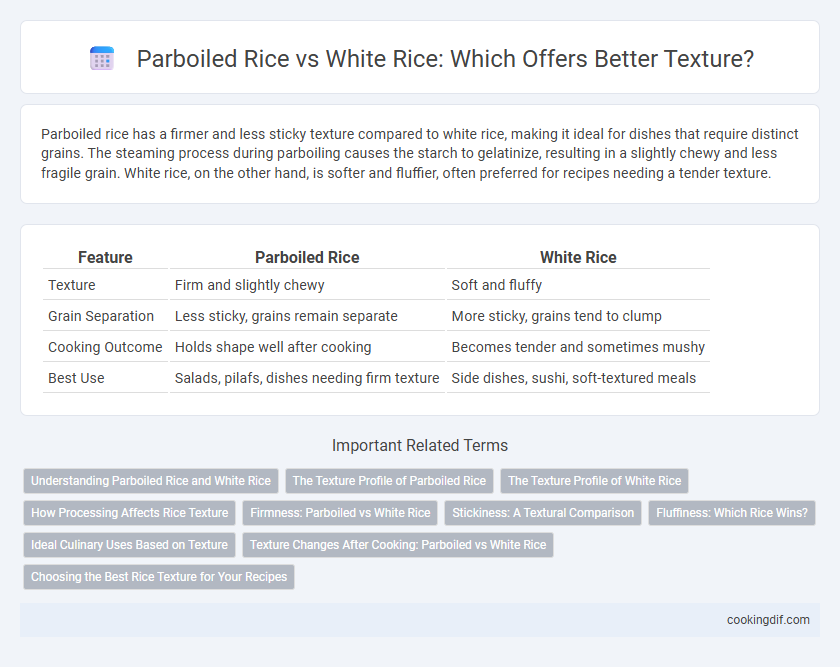 Parboiled Rice vs White Rice: Which Offers Better Texture?

Parboiled rice has a firmer and less sticky texture compared to white rice, making it ideal for dishes that require distinct grains. The steaming process during parboiling causes the starch to gelatinize, resulting in a slightly chewy and less fragile grain. White rice, on the other hand, is softer and fluffier, often preferred for recipes needing a tender texture.

| Feature | Parboiled Rice | White Rice |
|---|---|---|
| Texture | Firm and slightly chewy | Soft and fluffy |
| Grain Separation | Less sticky, grains remain separate | More sticky, grains tend to clump |
| Cooking Outcome | Holds shape well after cooking | Becomes tender and sometimes mushy |
| Best Use | Salads, pilafs, dishes needing firm texture | Side dishes, sushi, soft-textured meals |

Important Related Terms

Understanding Parboiled Rice and White Rice
The Texture Profile of Parboiled Rice
The Texture Profile of White Rice
How Processing Affects Rice Texture
Firmness: Parboiled vs White Rice
Stickiness: A Textural Comparison
Fluffiness: Which Rice Wins?
Ideal Culinary Uses Based on Texture
Texture Changes After Cooking: Parboiled vs White Rice
Choosing the Best Rice Texture for Your Recipes

cookingdif.com