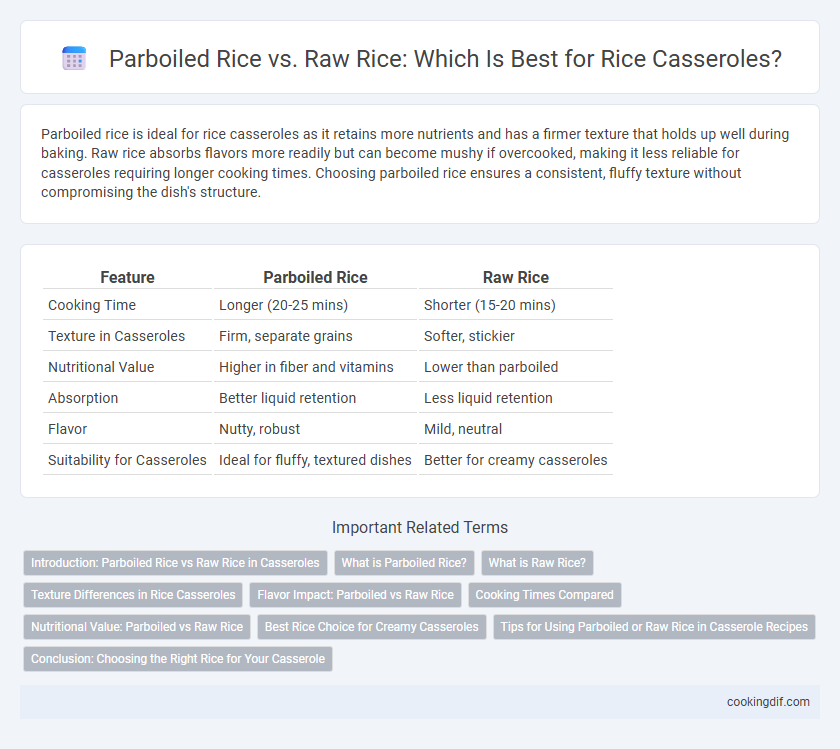 Parboiled Rice vs. Raw Rice: Which Is Best for Rice Casseroles?

Parboiled rice is ideal for rice casseroles as it retains more nutrients and has a firmer texture that holds up well during baking. Raw rice absorbs flavors more readily but can become mushy if overcooked, making it less reliable for casseroles requiring longer cooking times. Choosing parboiled rice ensures a consistent, fluffy texture without compromising the dish's structure.

| Feature | Parboiled Rice | Raw Rice |
|---|---|---|
| Cooking Time | Longer (20-25 mins) | Shorter (15-20 mins) |
| Texture in Casseroles | Firm, separate grains | Softer, stickier |
| Nutritional Value | Higher in fiber and vitamins | Lower than parboiled |
| Absorption | Better liquid retention | Less liquid retention |
| Flavor | Nutty, robust | Mild, neutral |
| Suitability for Casseroles | Ideal for fluffy, textured dishes | Better for creamy casseroles |

Important Related Terms

Introduction: Parboiled Rice vs Raw Rice in Casseroles
What is Parboiled Rice?
What is Raw Rice?
Texture Differences in Rice Casseroles
Flavor Impact: Parboiled vs Raw Rice
Cooking Times Compared
Nutritional Value: Parboiled vs Raw Rice
Best Rice Choice for Creamy Casseroles
Tips for Using Parboiled or Raw Rice in Casserole Recipes
Conclusion: Choosing the Right Rice for Your Casserole

cookingdif.com