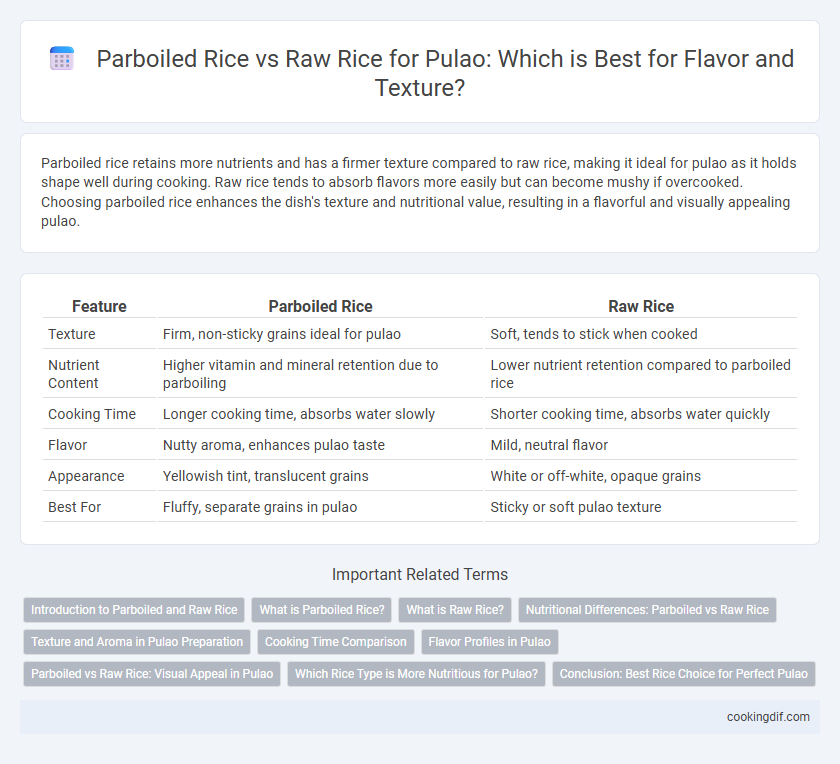 Parboiled Rice vs Raw Rice for Pulao: Which is Best for Flavor and Texture?

Parboiled rice retains more nutrients and has a firmer texture compared to raw rice, making it ideal for pulao as it holds shape well during cooking. Raw rice tends to absorb flavors more easily but can become mushy if overcooked. Choosing parboiled rice enhances the dish's texture and nutritional value, resulting in a flavorful and visually appealing pulao.

| Feature | Parboiled Rice | Raw Rice |
|---|---|---|
| Texture | Firm, non-sticky grains ideal for pulao | Soft, tends to stick when cooked |
| Nutrient Content | Higher vitamin and mineral retention due to parboiling | Lower nutrient retention compared to parboiled rice |
| Cooking Time | Longer cooking time, absorbs water slowly | Shorter cooking time, absorbs water quickly |
| Flavor | Nutty aroma, enhances pulao taste | Mild, neutral flavor |
| Appearance | Yellowish tint, translucent grains | White or off-white, opaque grains |
| Best For | Fluffy, separate grains in pulao | Sticky or soft pulao texture |

Important Related Terms

Introduction to Parboiled and Raw Rice
What is Parboiled Rice?
What is Raw Rice?
Nutritional Differences: Parboiled vs Raw Rice
Texture and Aroma in Pulao Preparation
Cooking Time Comparison
Flavor Profiles in Pulao
Parboiled vs Raw Rice: Visual Appeal in Pulao
Which Rice Type is More Nutritious for Pulao?
Conclusion: Best Rice Choice for Perfect Pulao

cookingdif.com