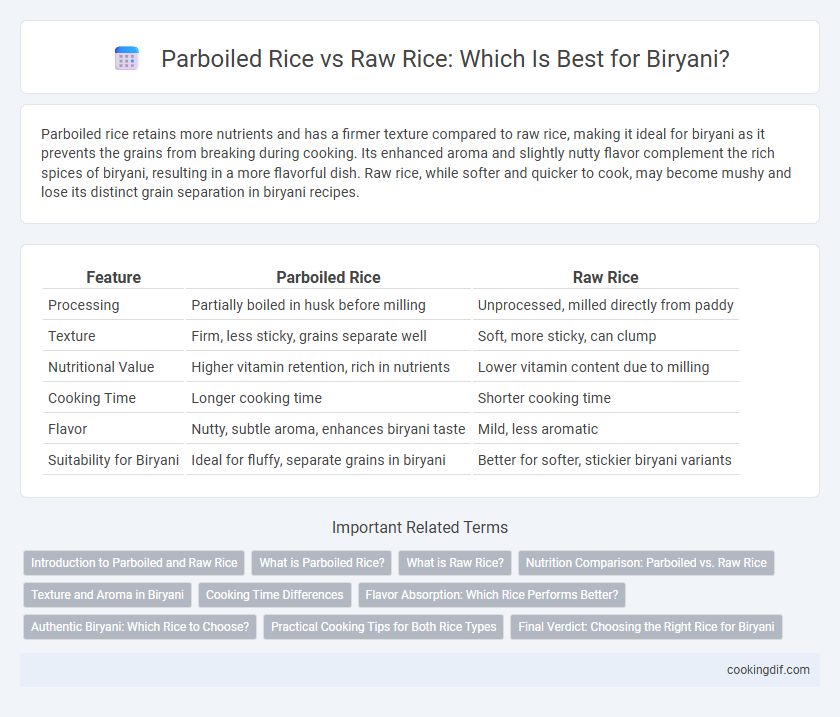 Parboiled Rice vs Raw Rice: Which Is Best for Biryani?

Parboiled rice retains more nutrients and has a firmer texture compared to raw rice, making it ideal for biryani as it prevents the grains from breaking during cooking. Its enhanced aroma and slightly nutty flavor complement the rich spices of biryani, resulting in a more flavorful dish. Raw rice, while softer and quicker to cook, may become mushy and lose its distinct grain separation in biryani recipes.

| Feature | Parboiled Rice | Raw Rice |
|---|---|---|
| Processing | Partially boiled in husk before milling | Unprocessed, milled directly from paddy |
| Texture | Firm, less sticky, grains separate well | Soft, more sticky, can clump |
| Nutritional Value | Higher vitamin retention, rich in nutrients | Lower vitamin content due to milling |
| Cooking Time | Longer cooking time | Shorter cooking time |
| Flavor | Nutty, subtle aroma, enhances biryani taste | Mild, less aromatic |
| Suitability for Biryani | Ideal for fluffy, separate grains in biryani | Better for softer, stickier biryani variants |

Important Related Terms

Introduction to Parboiled and Raw Rice
What is Parboiled Rice?
What is Raw Rice?
Nutrition Comparison: Parboiled vs. Raw Rice
Texture and Aroma in Biryani
Cooking Time Differences
Flavor Absorption: Which Rice Performs Better?
Authentic Biryani: Which Rice to Choose?
Practical Cooking Tips for Both Rice Types
Final Verdict: Choosing the Right Rice for Biryani

cookingdif.com