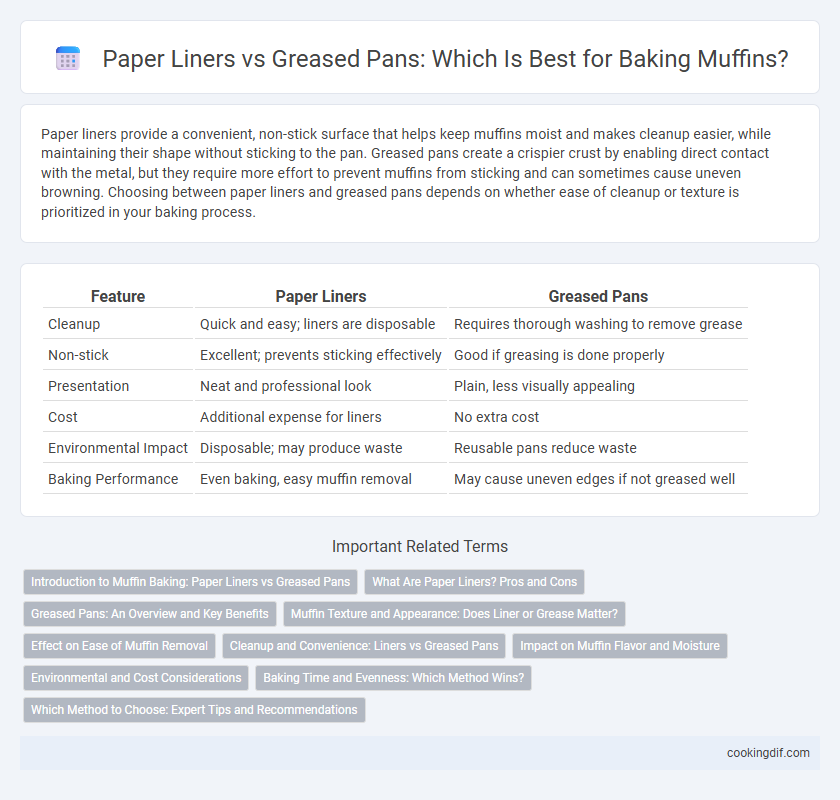 Paper Liners vs Greased Pans: Which Is Best for Baking Muffins?

Paper liners provide a convenient, non-stick surface that helps keep muffins moist and makes cleanup easier, while maintaining their shape without sticking to the pan. Greased pans create a crispier crust by enabling direct contact with the metal, but they require more effort to prevent muffins from sticking and can sometimes cause uneven browning. Choosing between paper liners and greased pans depends on whether ease of cleanup or texture is prioritized in your baking process.

| Feature | Paper Liners | Greased Pans |
|---|---|---|
| Cleanup | Quick and easy; liners are disposable | Requires thorough washing to remove grease |
| Non-stick | Excellent; prevents sticking effectively | Good if greasing is done properly |
| Presentation | Neat and professional look | Plain, less visually appealing |
| Cost | Additional expense for liners | No extra cost |
| Environmental Impact | Disposable; may produce waste | Reusable pans reduce waste |
| Baking Performance | Even baking, easy muffin removal | May cause uneven edges if not greased well |

Important Related Terms

Introduction to Muffin Baking: Paper Liners vs Greased Pans
What Are Paper Liners? Pros and Cons
Greased Pans: An Overview and Key Benefits
Muffin Texture and Appearance: Does Liner or Grease Matter?
Effect on Ease of Muffin Removal
Cleanup and Convenience: Liners vs Greased Pans
Impact on Muffin Flavor and Moisture
Environmental and Cost Considerations
Baking Time and Evenness: Which Method Wins?
Which Method to Choose: Expert Tips and Recommendations

cookingdif.com