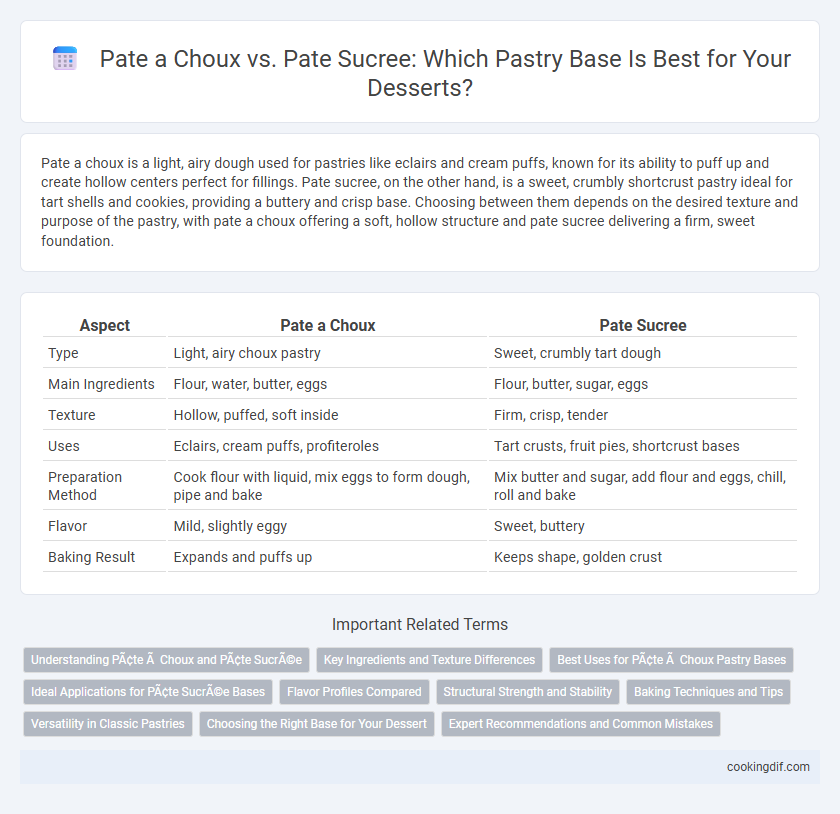 Pate a Choux vs. Pate Sucree: Which Pastry Base Is Best for Your Desserts?

Pate a choux is a light, airy dough used for pastries like eclairs and cream puffs, known for its ability to puff up and create hollow centers perfect for fillings. Pate sucree, on the other hand, is a sweet, crumbly shortcrust pastry ideal for tart shells and cookies, providing a buttery and crisp base. Choosing between them depends on the desired texture and purpose of the pastry, with pate a choux offering a soft, hollow structure and pate sucree delivering a firm, sweet foundation.

| Aspect | Pate a Choux | Pate Sucree |
|---|---|---|
| Type | Light, airy choux pastry | Sweet, crumbly tart dough |
| Main Ingredients | Flour, water, butter, eggs | Flour, butter, sugar, eggs |
| Texture | Hollow, puffed, soft inside | Firm, crisp, tender |
| Uses | Eclairs, cream puffs, profiteroles | Tart crusts, fruit pies, shortcrust bases |
| Preparation Method | Cook flour with liquid, mix eggs to form dough, pipe and bake | Mix butter and sugar, add flour and eggs, chill, roll and bake |
| Flavor | Mild, slightly eggy | Sweet, buttery |
| Baking Result | Expands and puffs up | Keeps shape, golden crust |

Important Related Terms

Understanding PÃ¢te Ã  Choux and PÃ¢te SucrÃ©e
Key Ingredients and Texture Differences
Best Uses for PÃ¢te Ã  Choux Pastry Bases
Ideal Applications for PÃ¢te SucrÃ©e Bases
Flavor Profiles Compared
Structural Strength and Stability
Baking Techniques and Tips
Versatility in Classic Pastries
Choosing the Right Base for Your Dessert
Expert Recommendations and Common Mistakes

cookingdif.com