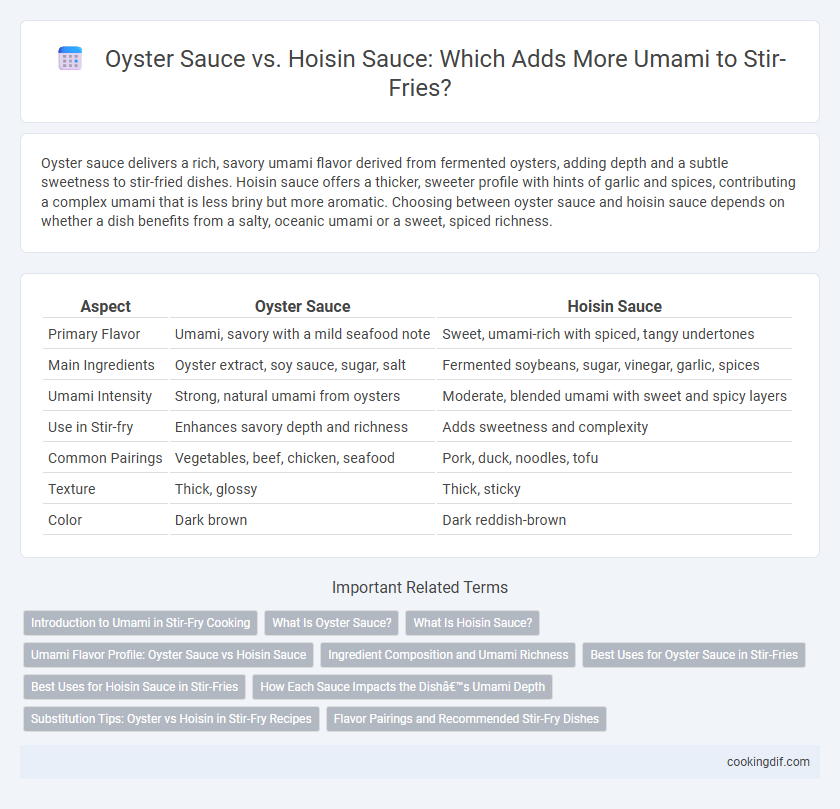 Oyster Sauce vs. Hoisin Sauce: Which Adds More Umami to Stir-Fries?

Oyster sauce delivers a rich, savory umami flavor derived from fermented oysters, adding depth and a subtle sweetness to stir-fried dishes. Hoisin sauce offers a thicker, sweeter profile with hints of garlic and spices, contributing a complex umami that is less briny but more aromatic. Choosing between oyster sauce and hoisin sauce depends on whether a dish benefits from a salty, oceanic umami or a sweet, spiced richness.

| Aspect | Oyster Sauce | Hoisin Sauce |
|---|---|---|
| Primary Flavor | Umami, savory with a mild seafood note | Sweet, umami-rich with spiced, tangy undertones |
| Main Ingredients | Oyster extract, soy sauce, sugar, salt | Fermented soybeans, sugar, vinegar, garlic, spices |
| Umami Intensity | Strong, natural umami from oysters | Moderate, blended umami with sweet and spicy layers |
| Use in Stir-fry | Enhances savory depth and richness | Adds sweetness and complexity |
| Common Pairings | Vegetables, beef, chicken, seafood | Pork, duck, noodles, tofu |
| Texture | Thick, glossy | Thick, sticky |
| Color | Dark brown | Dark reddish-brown |

Important Related Terms

Introduction to Umami in Stir-Fry Cooking
What Is Oyster Sauce?
What Is Hoisin Sauce?
Umami Flavor Profile: Oyster Sauce vs Hoisin Sauce
Ingredient Composition and Umami Richness
Best Uses for Oyster Sauce in Stir-Fries
Best Uses for Hoisin Sauce in Stir-Fries
How Each Sauce Impacts the Dishâ€™s Umami Depth
Substitution Tips: Oyster vs Hoisin in Stir-Fry Recipes
Flavor Pairings and Recommended Stir-Fry Dishes

cookingdif.com