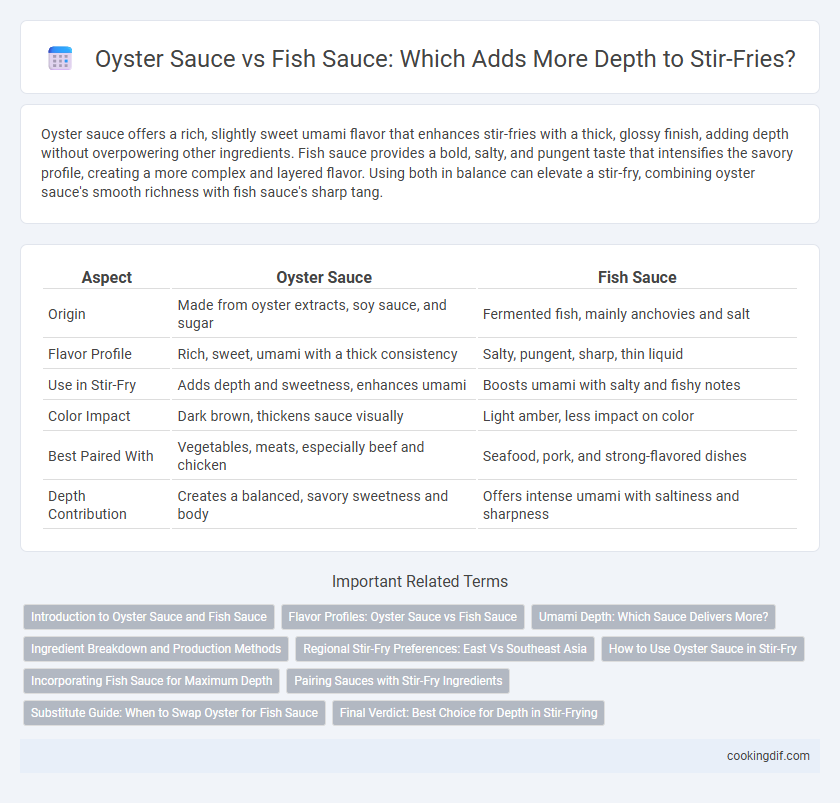 Oyster Sauce vs Fish Sauce: Which Adds More Depth to Stir-Fries?

Oyster sauce offers a rich, slightly sweet umami flavor that enhances stir-fries with a thick, glossy finish, adding depth without overpowering other ingredients. Fish sauce provides a bold, salty, and pungent taste that intensifies the savory profile, creating a more complex and layered flavor. Using both in balance can elevate a stir-fry, combining oyster sauce's smooth richness with fish sauce's sharp tang.

| Aspect | Oyster Sauce | Fish Sauce |
|---|---|---|
| Origin | Made from oyster extracts, soy sauce, and sugar | Fermented fish, mainly anchovies and salt |
| Flavor Profile | Rich, sweet, umami with a thick consistency | Salty, pungent, sharp, thin liquid |
| Use in Stir-Fry | Adds depth and sweetness, enhances umami | Boosts umami with salty and fishy notes |
| Color Impact | Dark brown, thickens sauce visually | Light amber, less impact on color |
| Best Paired With | Vegetables, meats, especially beef and chicken | Seafood, pork, and strong-flavored dishes |
| Depth Contribution | Creates a balanced, savory sweetness and body | Offers intense umami with saltiness and sharpness |

Important Related Terms

Introduction to Oyster Sauce and Fish Sauce
Flavor Profiles: Oyster Sauce vs Fish Sauce
Umami Depth: Which Sauce Delivers More?
Ingredient Breakdown and Production Methods
Regional Stir-Fry Preferences: East Vs Southeast Asia
How to Use Oyster Sauce in Stir-Fry
Incorporating Fish Sauce for Maximum Depth
Pairing Sauces with Stir-Fry Ingredients
Substitute Guide: When to Swap Oyster for Fish Sauce
Final Verdict: Best Choice for Depth in Stir-Frying

cookingdif.com