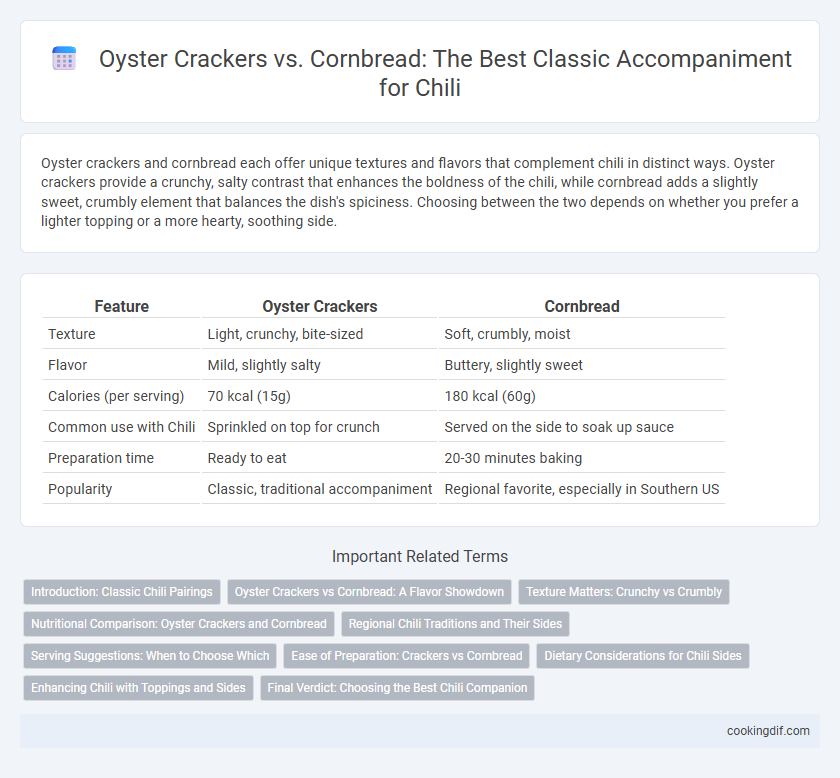 Oyster Crackers vs. Cornbread: The Best Classic Accompaniment for Chili

Oyster crackers and cornbread each offer unique textures and flavors that complement chili in distinct ways. Oyster crackers provide a crunchy, salty contrast that enhances the boldness of the chili, while cornbread adds a slightly sweet, crumbly element that balances the dish's spiciness. Choosing between the two depends on whether you prefer a lighter topping or a more hearty, soothing side.

| Feature | Oyster Crackers | Cornbread |
|---|---|---|
| Texture | Light, crunchy, bite-sized | Soft, crumbly, moist |
| Flavor | Mild, slightly salty | Buttery, slightly sweet |
| Calories (per serving) | 70 kcal (15g) | 180 kcal (60g) |
| Common use with Chili | Sprinkled on top for crunch | Served on the side to soak up sauce |
| Preparation time | Ready to eat | 20-30 minutes baking |
| Popularity | Classic, traditional accompaniment | Regional favorite, especially in Southern US |

Important Related Terms

Introduction: Classic Chili Pairings
Oyster Crackers vs Cornbread: A Flavor Showdown
Texture Matters: Crunchy vs Crumbly
Nutritional Comparison: Oyster Crackers and Cornbread
Regional Chili Traditions and Their Sides
Serving Suggestions: When to Choose Which
Ease of Preparation: Crackers vs Cornbread
Dietary Considerations for Chili Sides
Enhancing Chili with Toppings and Sides
Final Verdict: Choosing the Best Chili Companion

cookingdif.com