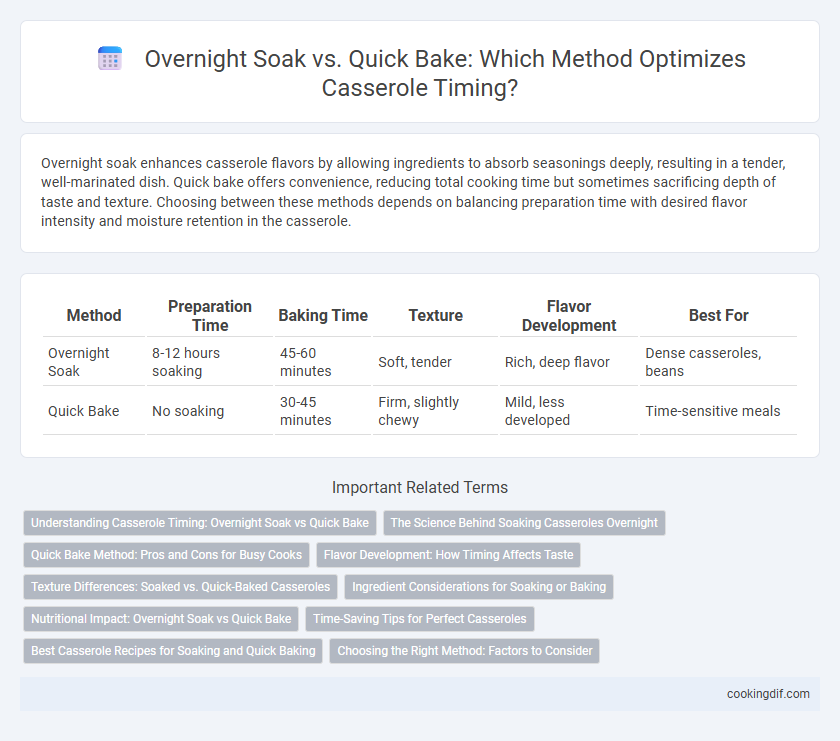 Overnight Soak vs. Quick Bake: Which Method Optimizes Casserole Timing?

Overnight soak enhances casserole flavors by allowing ingredients to absorb seasonings deeply, resulting in a tender, well-marinated dish. Quick bake offers convenience, reducing total cooking time but sometimes sacrificing depth of taste and texture. Choosing between these methods depends on balancing preparation time with desired flavor intensity and moisture retention in the casserole.

| Method | Preparation Time | Baking Time | Texture | Flavor Development | Best For |
|---|---|---|---|---|---|
| Overnight Soak | 8-12 hours soaking | 45-60 minutes | Soft, tender | Rich, deep flavor | Dense casseroles, beans |
| Quick Bake | No soaking | 30-45 minutes | Firm, slightly chewy | Mild, less developed | Time-sensitive meals |

Important Related Terms

Understanding Casserole Timing: Overnight Soak vs Quick Bake
The Science Behind Soaking Casseroles Overnight
Quick Bake Method: Pros and Cons for Busy Cooks
Flavor Development: How Timing Affects Taste
Texture Differences: Soaked vs. Quick-Baked Casseroles
Ingredient Considerations for Soaking or Baking
Nutritional Impact: Overnight Soak vs Quick Bake
Time-Saving Tips for Perfect Casseroles
Best Casserole Recipes for Soaking and Quick Baking
Choosing the Right Method: Factors to Consider

cookingdif.com