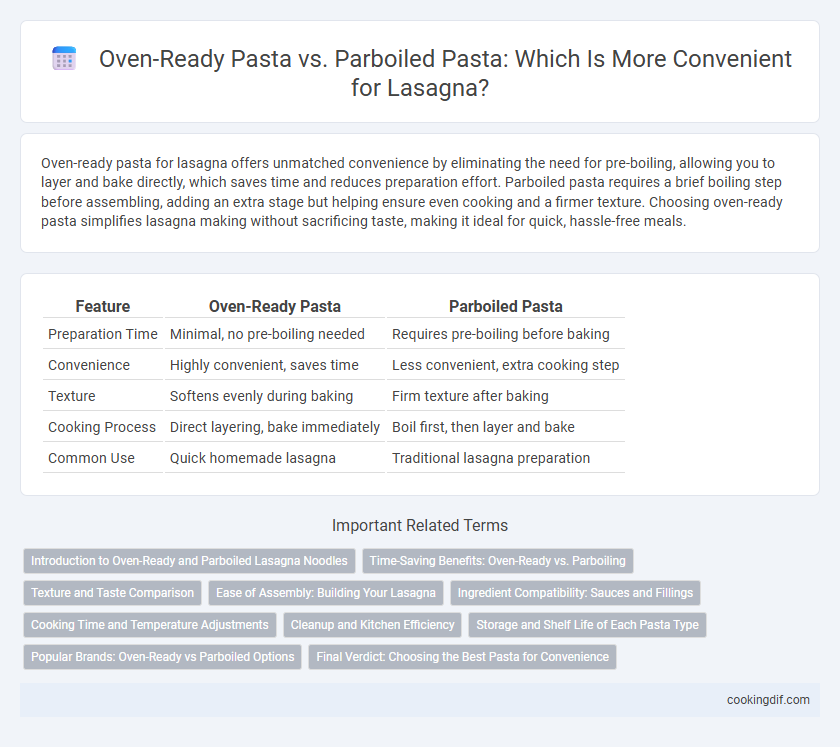 Oven-Ready Pasta vs. Parboiled Pasta: Which Is More Convenient for Lasagna?

Oven-ready pasta for lasagna offers unmatched convenience by eliminating the need for pre-boiling, allowing you to layer and bake directly, which saves time and reduces preparation effort. Parboiled pasta requires a brief boiling step before assembling, adding an extra stage but helping ensure even cooking and a firmer texture. Choosing oven-ready pasta simplifies lasagna making without sacrificing taste, making it ideal for quick, hassle-free meals.

| Feature | Oven-Ready Pasta | Parboiled Pasta |
|---|---|---|
| Preparation Time | Minimal, no pre-boiling needed | Requires pre-boiling before baking |
| Convenience | Highly convenient, saves time | Less convenient, extra cooking step |
| Texture | Softens evenly during baking | Firm texture after baking |
| Cooking Process | Direct layering, bake immediately | Boil first, then layer and bake |
| Common Use | Quick homemade lasagna | Traditional lasagna preparation |

Important Related Terms

Introduction to Oven-Ready and Parboiled Lasagna Noodles
Time-Saving Benefits: Oven-Ready vs. Parboiling
Texture and Taste Comparison
Ease of Assembly: Building Your Lasagna
Ingredient Compatibility: Sauces and Fillings
Cooking Time and Temperature Adjustments
Cleanup and Kitchen Efficiency
Storage and Shelf Life of Each Pasta Type
Popular Brands: Oven-Ready vs Parboiled Options
Final Verdict: Choosing the Best Pasta for Convenience

cookingdif.com