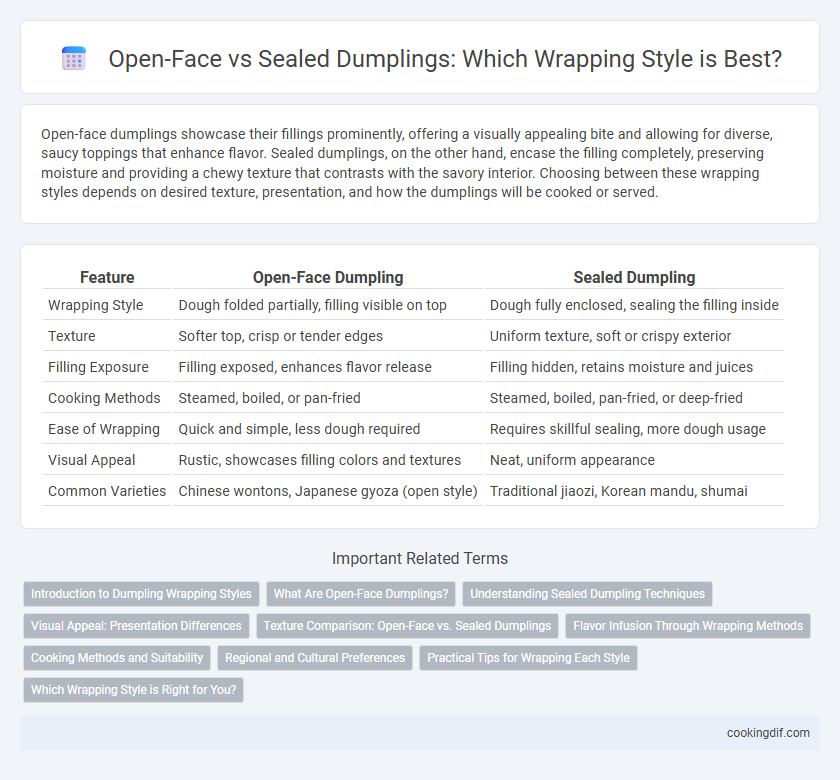 Open-Face vs Sealed Dumplings: Which Wrapping Style is Best?

Open-face dumplings showcase their fillings prominently, offering a visually appealing bite and allowing for diverse, saucy toppings that enhance flavor. Sealed dumplings, on the other hand, encase the filling completely, preserving moisture and providing a chewy texture that contrasts with the savory interior. Choosing between these wrapping styles depends on desired texture, presentation, and how the dumplings will be cooked or served.

| Feature | Open-Face Dumpling | Sealed Dumpling |
|---|---|---|
| Wrapping Style | Dough folded partially, filling visible on top | Dough fully enclosed, sealing the filling inside |
| Texture | Softer top, crisp or tender edges | Uniform texture, soft or crispy exterior |
| Filling Exposure | Filling exposed, enhances flavor release | Filling hidden, retains moisture and juices |
| Cooking Methods | Steamed, boiled, or pan-fried | Steamed, boiled, pan-fried, or deep-fried |
| Ease of Wrapping | Quick and simple, less dough required | Requires skillful sealing, more dough usage |
| Visual Appeal | Rustic, showcases filling colors and textures | Neat, uniform appearance |
| Common Varieties | Chinese wontons, Japanese gyoza (open style) | Traditional jiaozi, Korean mandu, shumai |

Important Related Terms

Introduction to Dumpling Wrapping Styles
What Are Open-Face Dumplings?
Understanding Sealed Dumpling Techniques
Visual Appeal: Presentation Differences
Texture Comparison: Open-Face vs. Sealed Dumplings
Flavor Infusion Through Wrapping Methods
Cooking Methods and Suitability
Regional and Cultural Preferences
Practical Tips for Wrapping Each Style
Which Wrapping Style is Right for You?

cookingdif.com