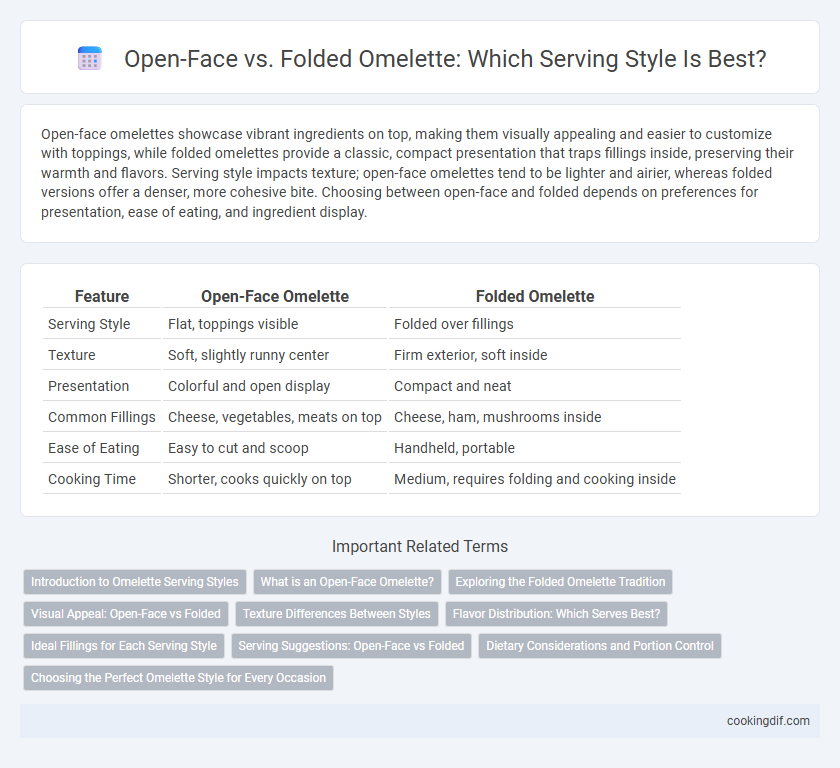 Open-Face vs. Folded Omelette: Which Serving Style Is Best?

Open-face omelettes showcase vibrant ingredients on top, making them visually appealing and easier to customize with toppings, while folded omelettes provide a classic, compact presentation that traps fillings inside, preserving their warmth and flavors. Serving style impacts texture; open-face omelettes tend to be lighter and airier, whereas folded versions offer a denser, more cohesive bite. Choosing between open-face and folded depends on preferences for presentation, ease of eating, and ingredient display.

| Feature | Open-Face Omelette | Folded Omelette |
|---|---|---|
| Serving Style | Flat, toppings visible | Folded over fillings |
| Texture | Soft, slightly runny center | Firm exterior, soft inside |
| Presentation | Colorful and open display | Compact and neat |
| Common Fillings | Cheese, vegetables, meats on top | Cheese, ham, mushrooms inside |
| Ease of Eating | Easy to cut and scoop | Handheld, portable |
| Cooking Time | Shorter, cooks quickly on top | Medium, requires folding and cooking inside |

Important Related Terms

Introduction to Omelette Serving Styles
What is an Open-Face Omelette?
Exploring the Folded Omelette Tradition
Visual Appeal: Open-Face vs Folded
Texture Differences Between Styles
Flavor Distribution: Which Serves Best?
Ideal Fillings for Each Serving Style
Serving Suggestions: Open-Face vs Folded
Dietary Considerations and Portion Control
Choosing the Perfect Omelette Style for Every Occasion

cookingdif.com