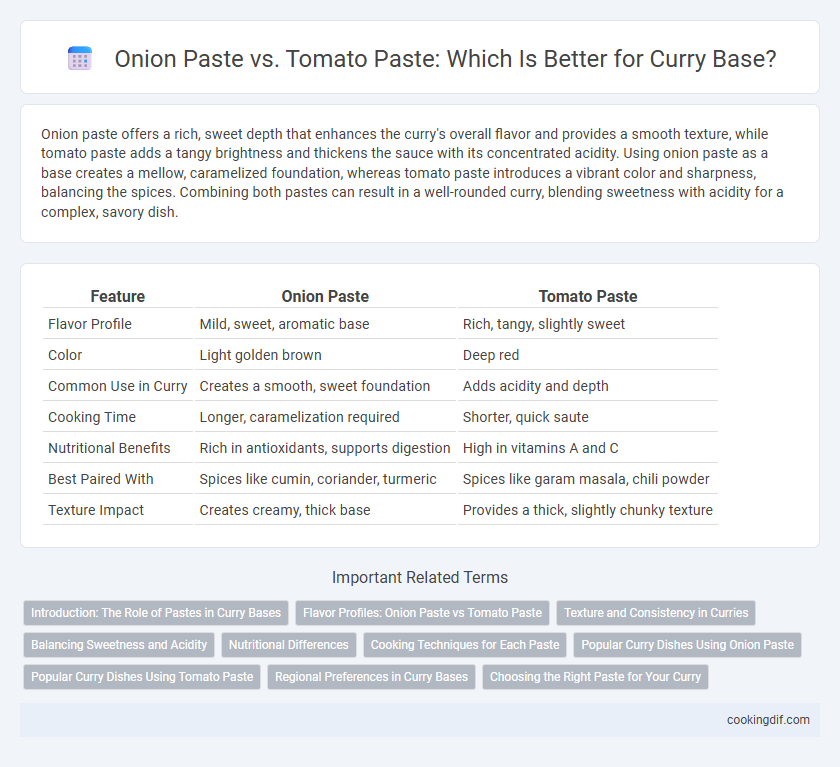 Onion Paste vs. Tomato Paste: Which Is Better for Curry Base?

Onion paste offers a rich, sweet depth that enhances the curry's overall flavor and provides a smooth texture, while tomato paste adds a tangy brightness and thickens the sauce with its concentrated acidity. Using onion paste as a base creates a mellow, caramelized foundation, whereas tomato paste introduces a vibrant color and sharpness, balancing the spices. Combining both pastes can result in a well-rounded curry, blending sweetness with acidity for a complex, savory dish.

| Feature | Onion Paste | Tomato Paste |
|---|---|---|
| Flavor Profile | Mild, sweet, aromatic base | Rich, tangy, slightly sweet |
| Color | Light golden brown | Deep red |
| Common Use in Curry | Creates a smooth, sweet foundation | Adds acidity and depth |
| Cooking Time | Longer, caramelization required | Shorter, quick saute |
| Nutritional Benefits | Rich in antioxidants, supports digestion | High in vitamins A and C |
| Best Paired With | Spices like cumin, coriander, turmeric | Spices like garam masala, chili powder |
| Texture Impact | Creates creamy, thick base | Provides a thick, slightly chunky texture |

Important Related Terms

Introduction: The Role of Pastes in Curry Bases
Flavor Profiles: Onion Paste vs Tomato Paste
Texture and Consistency in Curries
Balancing Sweetness and Acidity
Nutritional Differences
Cooking Techniques for Each Paste
Popular Curry Dishes Using Onion Paste
Popular Curry Dishes Using Tomato Paste
Regional Preferences in Curry Bases
Choosing the Right Paste for Your Curry

cookingdif.com