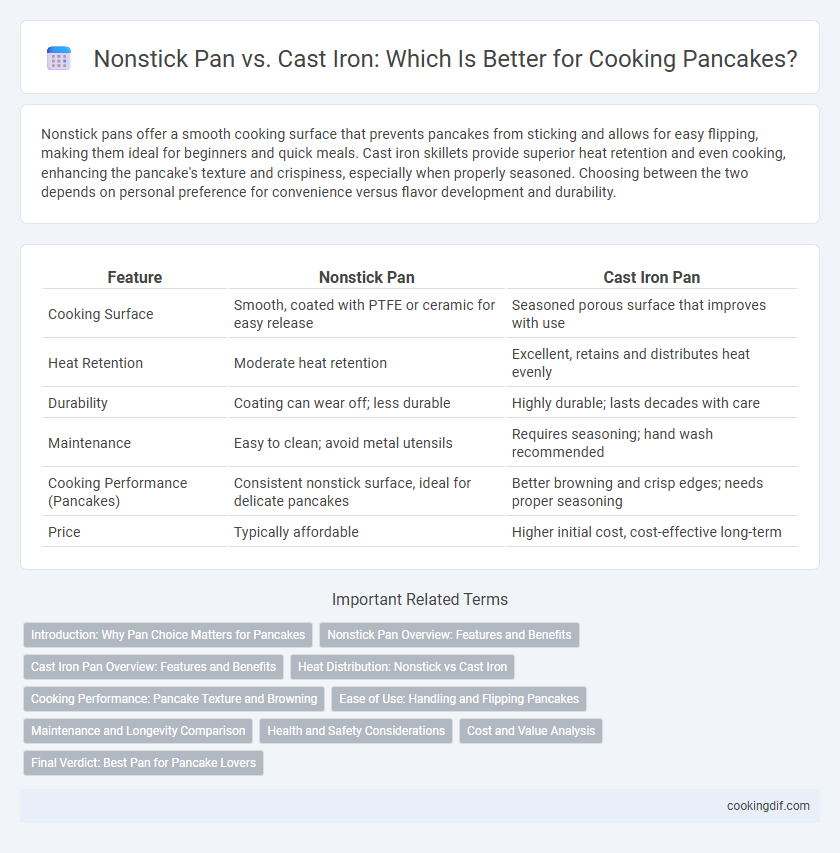 Nonstick Pan vs. Cast Iron: Which Is Better for Cooking Pancakes?

Nonstick pans offer a smooth cooking surface that prevents pancakes from sticking and allows for easy flipping, making them ideal for beginners and quick meals. Cast iron skillets provide superior heat retention and even cooking, enhancing the pancake's texture and crispiness, especially when properly seasoned. Choosing between the two depends on personal preference for convenience versus flavor development and durability.

| Feature | Nonstick Pan | Cast Iron Pan |
|---|---|---|
| Cooking Surface | Smooth, coated with PTFE or ceramic for easy release | Seasoned porous surface that improves with use |
| Heat Retention | Moderate heat retention | Excellent, retains and distributes heat evenly |
| Durability | Coating can wear off; less durable | Highly durable; lasts decades with care |
| Maintenance | Easy to clean; avoid metal utensils | Requires seasoning; hand wash recommended |
| Cooking Performance (Pancakes) | Consistent nonstick surface, ideal for delicate pancakes | Better browning and crisp edges; needs proper seasoning |
| Price | Typically affordable | Higher initial cost, cost-effective long-term |

Important Related Terms

Introduction: Why Pan Choice Matters for Pancakes
Nonstick Pan Overview: Features and Benefits
Cast Iron Pan Overview: Features and Benefits
Heat Distribution: Nonstick vs Cast Iron
Cooking Performance: Pancake Texture and Browning
Ease of Use: Handling and Flipping Pancakes
Maintenance and Longevity Comparison
Health and Safety Considerations
Cost and Value Analysis
Final Verdict: Best Pan for Pancake Lovers

cookingdif.com