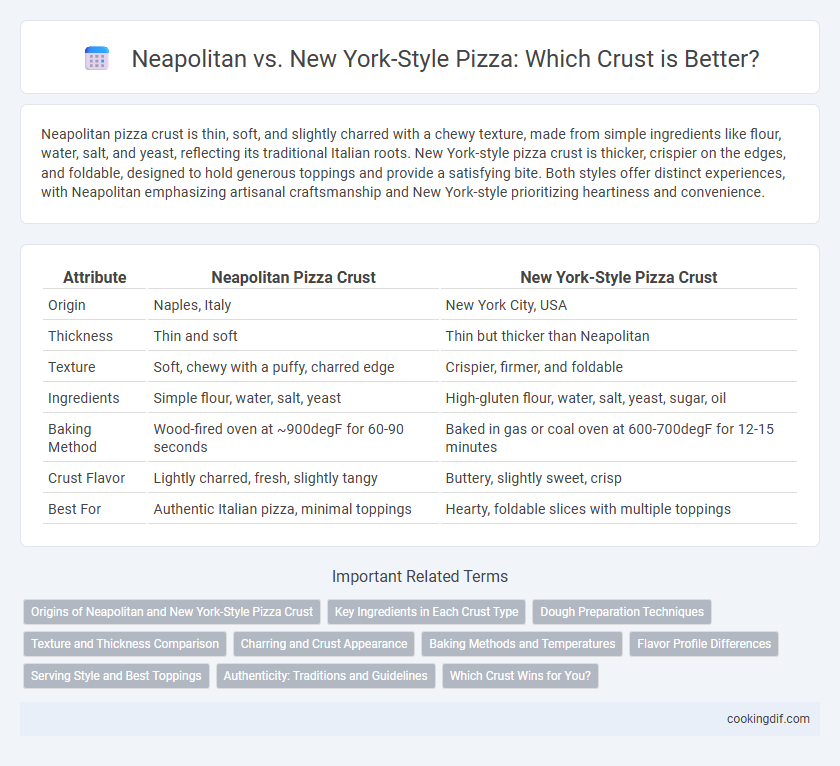 Neapolitan vs. New York-Style Pizza: Which Crust is Better?

Neapolitan pizza crust is thin, soft, and slightly charred with a chewy texture, made from simple ingredients like flour, water, salt, and yeast, reflecting its traditional Italian roots. New York-style pizza crust is thicker, crispier on the edges, and foldable, designed to hold generous toppings and provide a satisfying bite. Both styles offer distinct experiences, with Neapolitan emphasizing artisanal craftsmanship and New York-style prioritizing heartiness and convenience.

| Attribute | Neapolitan Pizza Crust | New York-Style Pizza Crust |
|---|---|---|
| Origin | Naples, Italy | New York City, USA |
| Thickness | Thin and soft | Thin but thicker than Neapolitan |
| Texture | Soft, chewy with a puffy, charred edge | Crispier, firmer, and foldable |
| Ingredients | Simple flour, water, salt, yeast | High-gluten flour, water, salt, yeast, sugar, oil |
| Baking Method | Wood-fired oven at ~900degF for 60-90 seconds | Baked in gas or coal oven at 600-700degF for 12-15 minutes |
| Crust Flavor | Lightly charred, fresh, slightly tangy | Buttery, slightly sweet, crisp |
| Best For | Authentic Italian pizza, minimal toppings | Hearty, foldable slices with multiple toppings |

Important Related Terms

Origins of Neapolitan and New York-Style Pizza Crust
Key Ingredients in Each Crust Type
Dough Preparation Techniques
Texture and Thickness Comparison
Charring and Crust Appearance
Baking Methods and Temperatures
Flavor Profile Differences
Serving Style and Best Toppings
Authenticity: Traditions and Guidelines
Which Crust Wins for You?

cookingdif.com