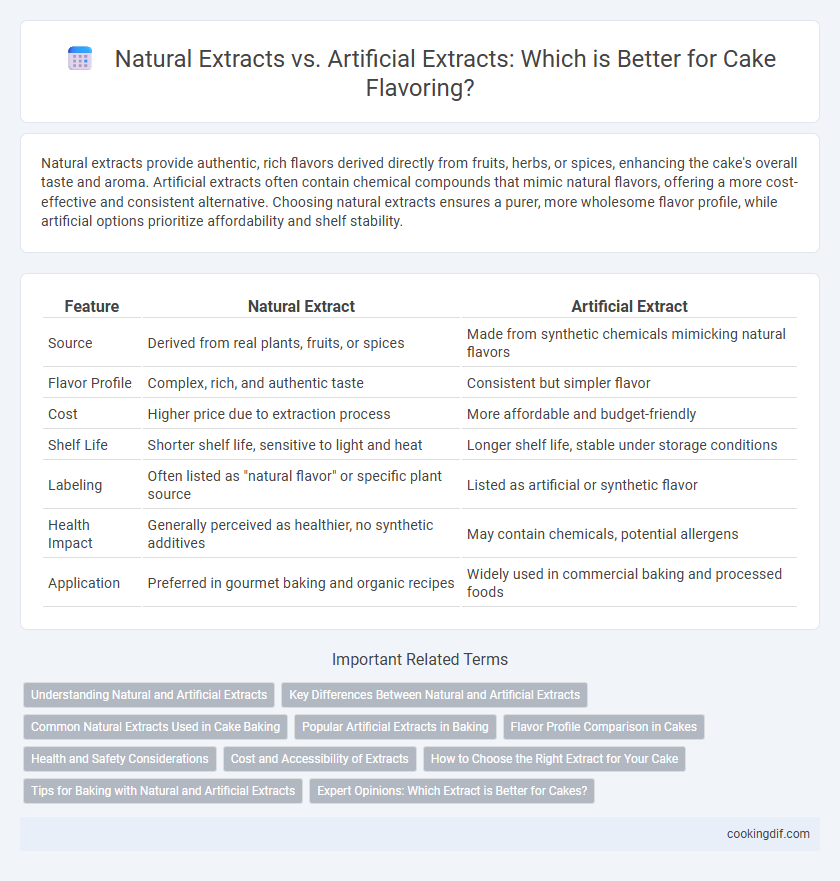 Natural Extracts vs. Artificial Extracts: Which is Better for Cake Flavoring?

Natural extracts provide authentic, rich flavors derived directly from fruits, herbs, or spices, enhancing the cake's overall taste and aroma. Artificial extracts often contain chemical compounds that mimic natural flavors, offering a more cost-effective and consistent alternative. Choosing natural extracts ensures a purer, more wholesome flavor profile, while artificial options prioritize affordability and shelf stability.

| Feature | Natural Extract | Artificial Extract |
|---|---|---|
| Source | Derived from real plants, fruits, or spices | Made from synthetic chemicals mimicking natural flavors |
| Flavor Profile | Complex, rich, and authentic taste | Consistent but simpler flavor |
| Cost | Higher price due to extraction process | More affordable and budget-friendly |
| Shelf Life | Shorter shelf life, sensitive to light and heat | Longer shelf life, stable under storage conditions |
| Labeling | Often listed as "natural flavor" or specific plant source | Listed as artificial or synthetic flavor |
| Health Impact | Generally perceived as healthier, no synthetic additives | May contain chemicals, potential allergens |
| Application | Preferred in gourmet baking and organic recipes | Widely used in commercial baking and processed foods |

Important Related Terms

Understanding Natural and Artificial Extracts
Key Differences Between Natural and Artificial Extracts
Common Natural Extracts Used in Cake Baking
Popular Artificial Extracts in Baking
Flavor Profile Comparison in Cakes
Health and Safety Considerations
Cost and Accessibility of Extracts
How to Choose the Right Extract for Your Cake
Tips for Baking with Natural and Artificial Extracts
Expert Opinions: Which Extract is Better for Cakes?

cookingdif.com