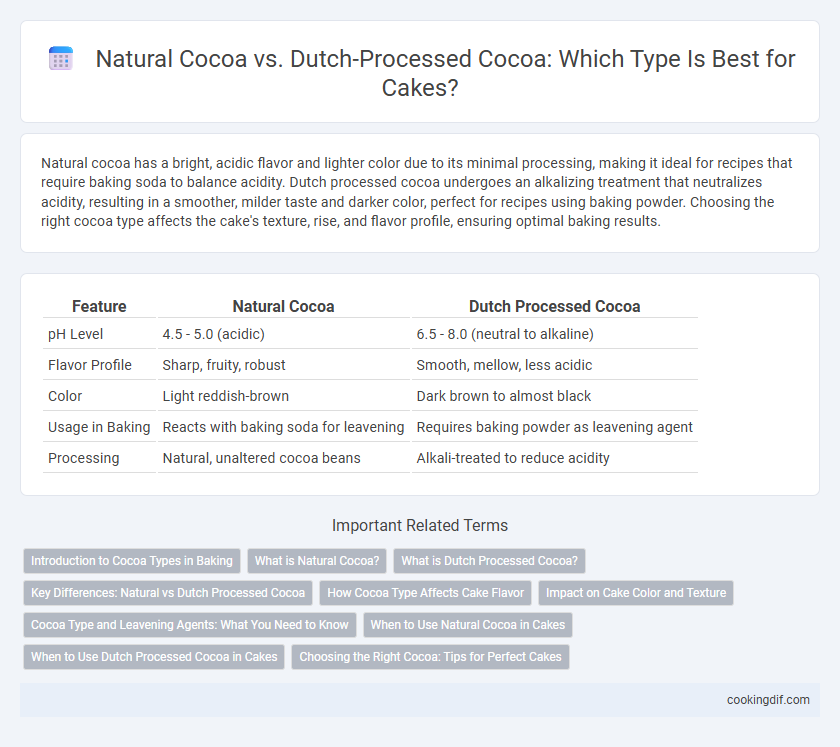 Natural Cocoa vs. Dutch-Processed Cocoa: Which Type Is Best for Cakes?

Natural cocoa has a bright, acidic flavor and lighter color due to its minimal processing, making it ideal for recipes that require baking soda to balance acidity. Dutch processed cocoa undergoes an alkalizing treatment that neutralizes acidity, resulting in a smoother, milder taste and darker color, perfect for recipes using baking powder. Choosing the right cocoa type affects the cake's texture, rise, and flavor profile, ensuring optimal baking results.

| Feature | Natural Cocoa | Dutch Processed Cocoa |
|---|---|---|
| pH Level | 4.5 - 5.0 (acidic) | 6.5 - 8.0 (neutral to alkaline) |
| Flavor Profile | Sharp, fruity, robust | Smooth, mellow, less acidic |
| Color | Light reddish-brown | Dark brown to almost black |
| Usage in Baking | Reacts with baking soda for leavening | Requires baking powder as leavening agent |
| Processing | Natural, unaltered cocoa beans | Alkali-treated to reduce acidity |

Important Related Terms

Introduction to Cocoa Types in Baking
What is Natural Cocoa?
What is Dutch Processed Cocoa?
Key Differences: Natural vs Dutch Processed Cocoa
How Cocoa Type Affects Cake Flavor
Impact on Cake Color and Texture
Cocoa Type and Leavening Agents: What You Need to Know
When to Use Natural Cocoa in Cakes
When to Use Dutch Processed Cocoa in Cakes
Choosing the Right Cocoa: Tips for Perfect Cakes

cookingdif.com