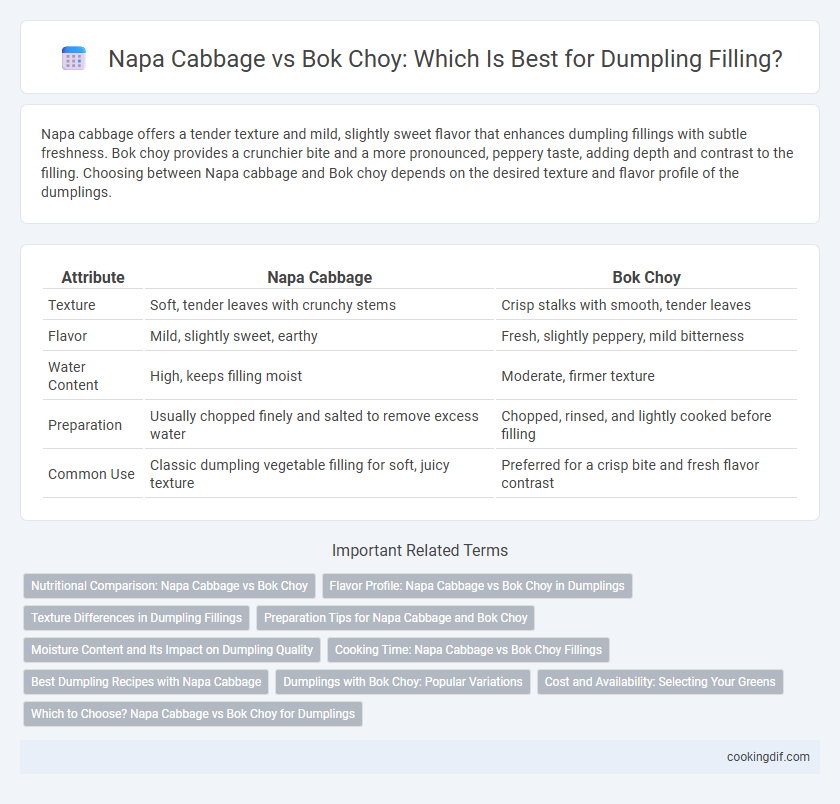 Napa Cabbage vs Bok Choy: Which Is Best for Dumpling Filling?

Napa cabbage offers a tender texture and mild, slightly sweet flavor that enhances dumpling fillings with subtle freshness. Bok choy provides a crunchier bite and a more pronounced, peppery taste, adding depth and contrast to the filling. Choosing between Napa cabbage and Bok choy depends on the desired texture and flavor profile of the dumplings.

| Attribute | Napa Cabbage | Bok Choy |
|---|---|---|
| Texture | Soft, tender leaves with crunchy stems | Crisp stalks with smooth, tender leaves |
| Flavor | Mild, slightly sweet, earthy | Fresh, slightly peppery, mild bitterness |
| Water Content | High, keeps filling moist | Moderate, firmer texture |
| Preparation | Usually chopped finely and salted to remove excess water | Chopped, rinsed, and lightly cooked before filling |
| Common Use | Classic dumpling vegetable filling for soft, juicy texture | Preferred for a crisp bite and fresh flavor contrast |

Important Related Terms

Nutritional Comparison: Napa Cabbage vs Bok Choy
Flavor Profile: Napa Cabbage vs Bok Choy in Dumplings
Texture Differences in Dumpling Fillings
Preparation Tips for Napa Cabbage and Bok Choy
Moisture Content and Its Impact on Dumpling Quality
Cooking Time: Napa Cabbage vs Bok Choy Fillings
Best Dumpling Recipes with Napa Cabbage
Dumplings with Bok Choy: Popular Variations
Cost and Availability: Selecting Your Greens
Which to Choose? Napa Cabbage vs Bok Choy for Dumplings

cookingdif.com