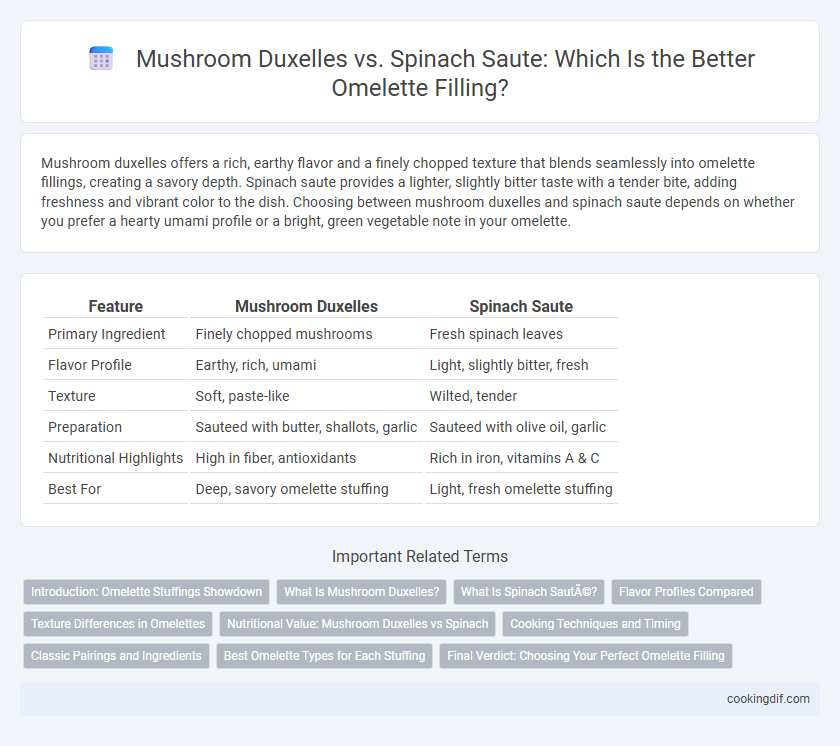 Mushroom Duxelles vs. Spinach Saute: Which Is the Better Omelette Filling?

Mushroom duxelles offers a rich, earthy flavor and a finely chopped texture that blends seamlessly into omelette fillings, creating a savory depth. Spinach saute provides a lighter, slightly bitter taste with a tender bite, adding freshness and vibrant color to the dish. Choosing between mushroom duxelles and spinach saute depends on whether you prefer a hearty umami profile or a bright, green vegetable note in your omelette.

| Feature | Mushroom Duxelles | Spinach Saute |
|---|---|---|
| Primary Ingredient | Finely chopped mushrooms | Fresh spinach leaves |
| Flavor Profile | Earthy, rich, umami | Light, slightly bitter, fresh |
| Texture | Soft, paste-like | Wilted, tender |
| Preparation | Sauteed with butter, shallots, garlic | Sauteed with olive oil, garlic |
| Nutritional Highlights | High in fiber, antioxidants | Rich in iron, vitamins A & C |
| Best For | Deep, savory omelette stuffing | Light, fresh omelette stuffing |

Important Related Terms

Introduction: Omelette Stuffings Showdown
What Is Mushroom Duxelles?
What Is Spinach SautÃ©?
Flavor Profiles Compared
Texture Differences in Omelettes
Nutritional Value: Mushroom Duxelles vs Spinach
Cooking Techniques and Timing
Classic Pairings and Ingredients
Best Omelette Types for Each Stuffing
Final Verdict: Choosing Your Perfect Omelette Filling

cookingdif.com